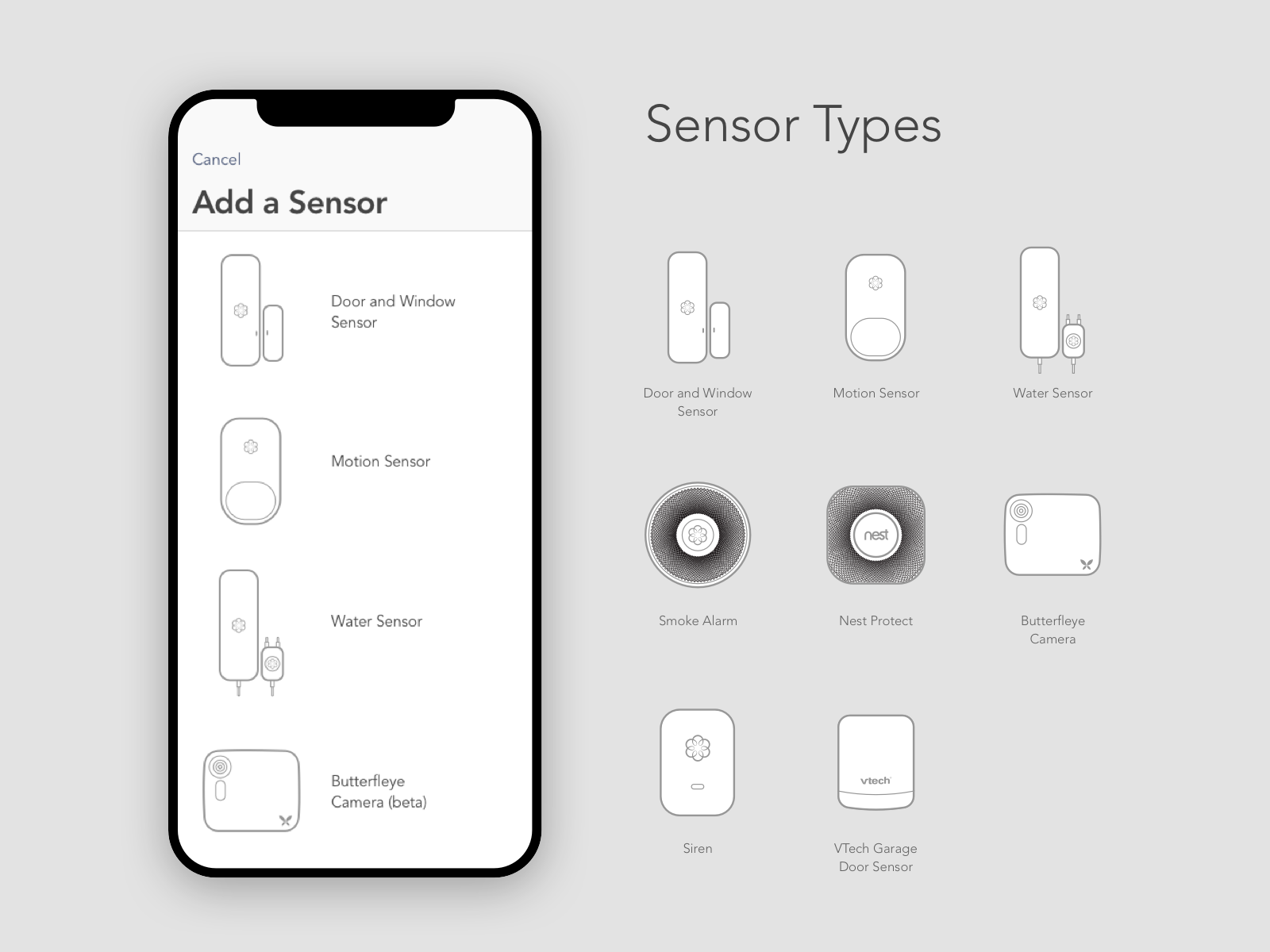 Cancel

Add a Sensor

Door and Window Sensor

Motion Sensor

Water Sensor

Butterfleye Camera (beta)

Sensor Types

Door and Window Sensor

Motion Sensor

Water Sensor

Smoke Alarm

nest

Nest Protect

Butterfleye Camera

Siren

vtech

VTech Garage Door Sensor