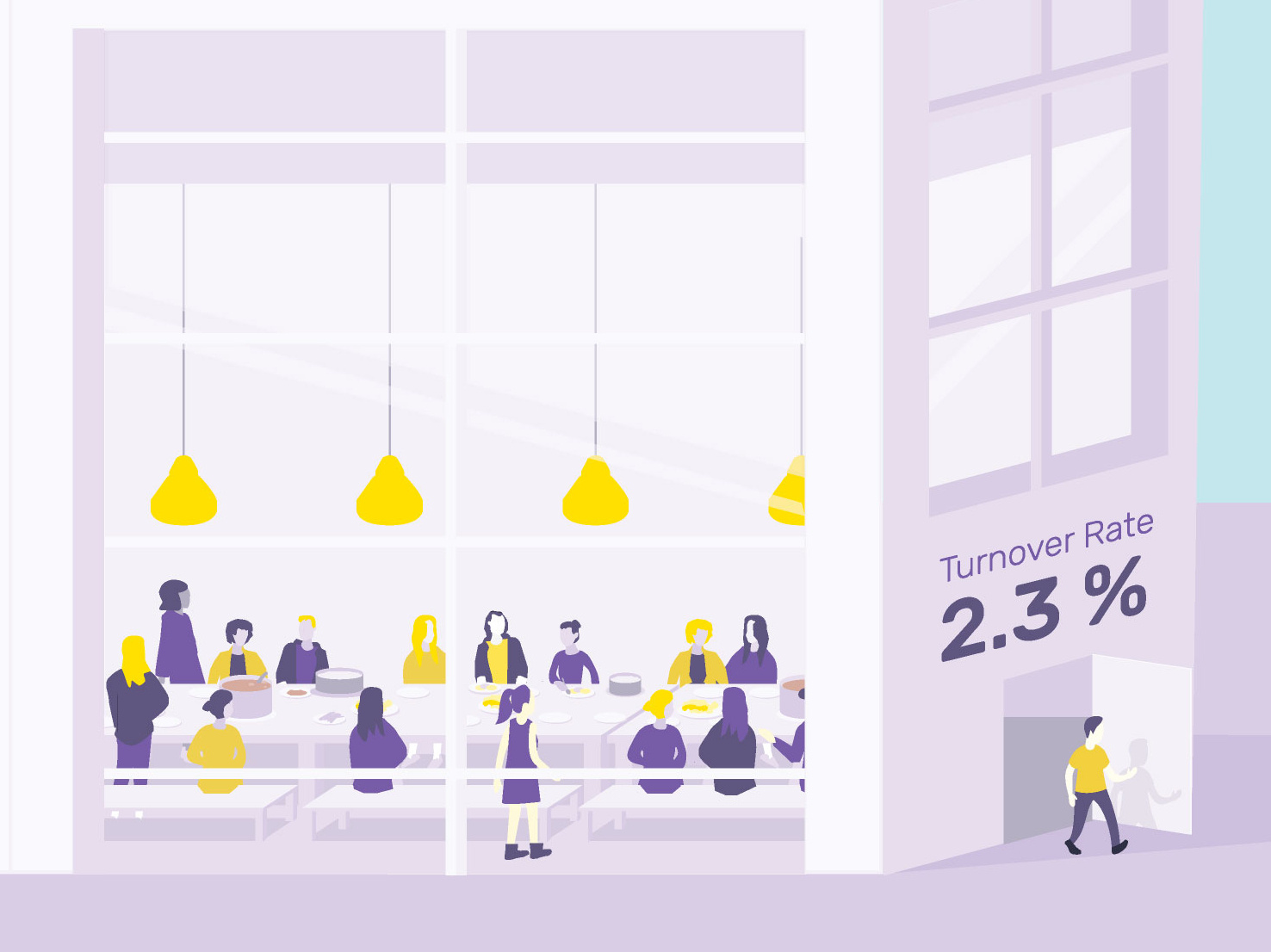 Turnover Rate
2.3 %