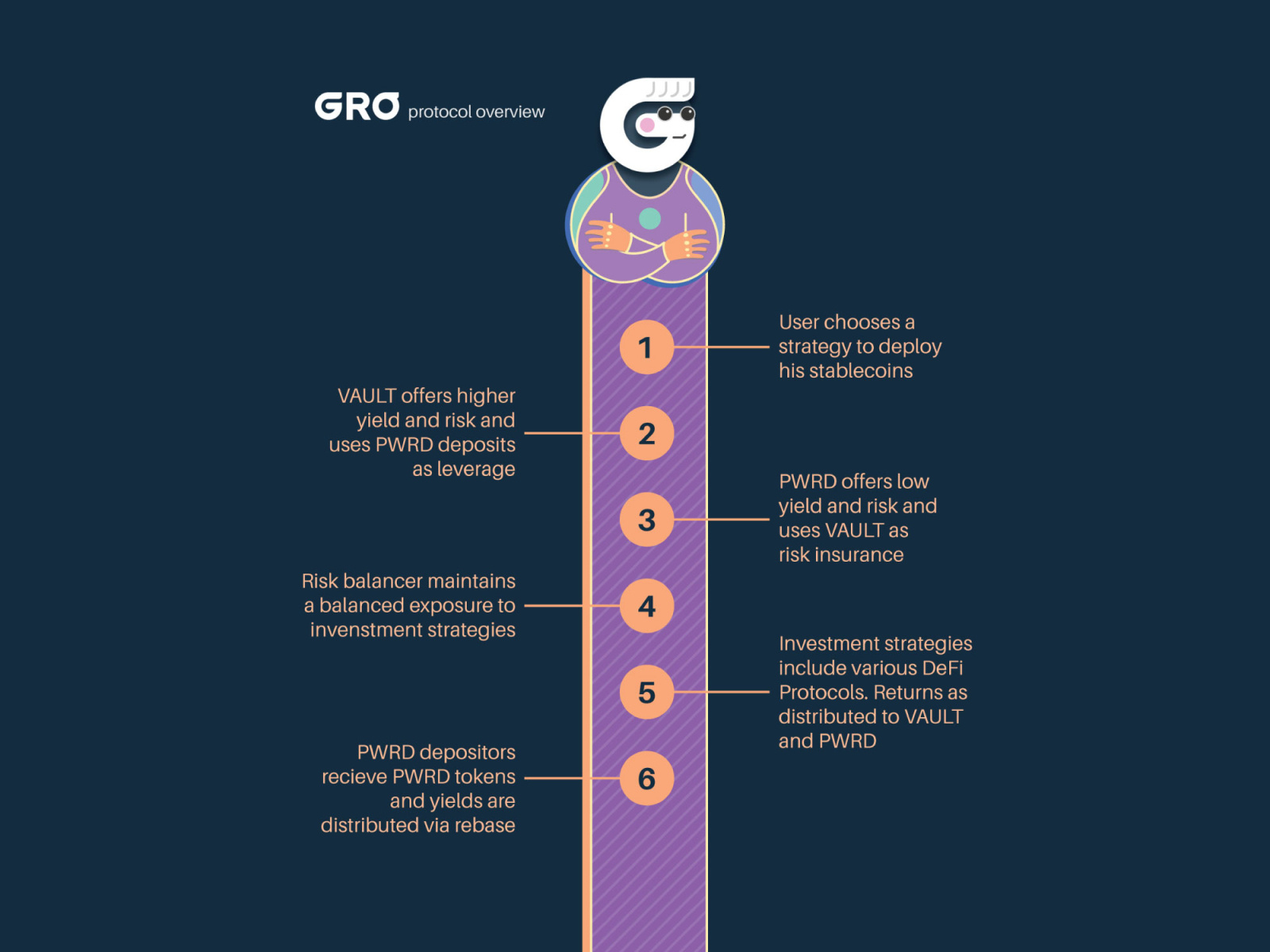 GRO protocol overview

1
User chooses a strategy to deploy his stablecoins

2
VAULT offers higher yield and risk and uses PWRD deposits as leverage

3
PWRD offers low yield and risk and uses VAULT as risk insurance

4
Risk balancer maintains a balanced exposure to invenstment strategies

5
Investment strategies include various DeFi Protocols. Returns as distributed to VAULT and PWRD

6
PWRD depositors recieve PWRD tokens and yields are distributed via rebase