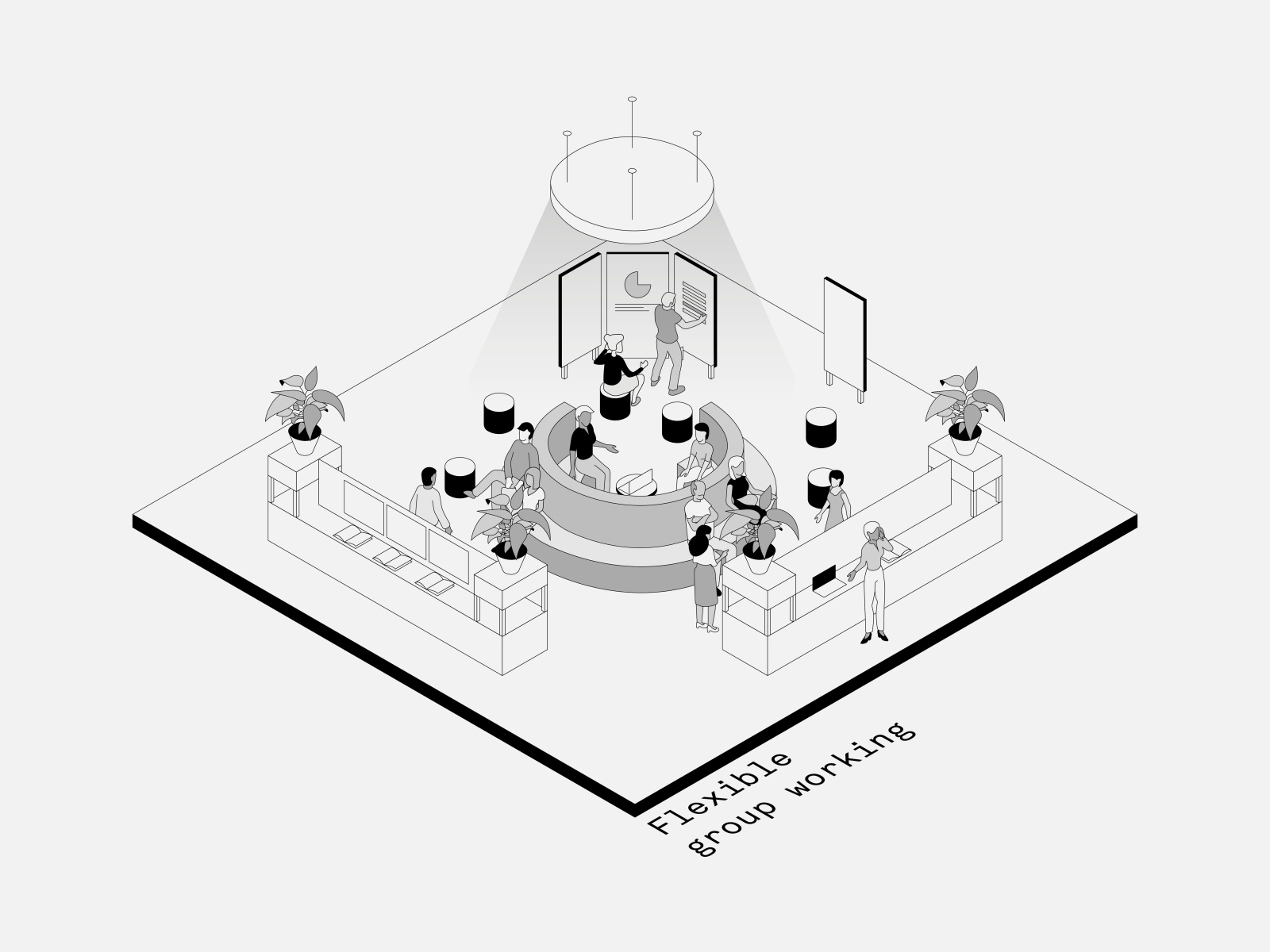 Flexible
group working