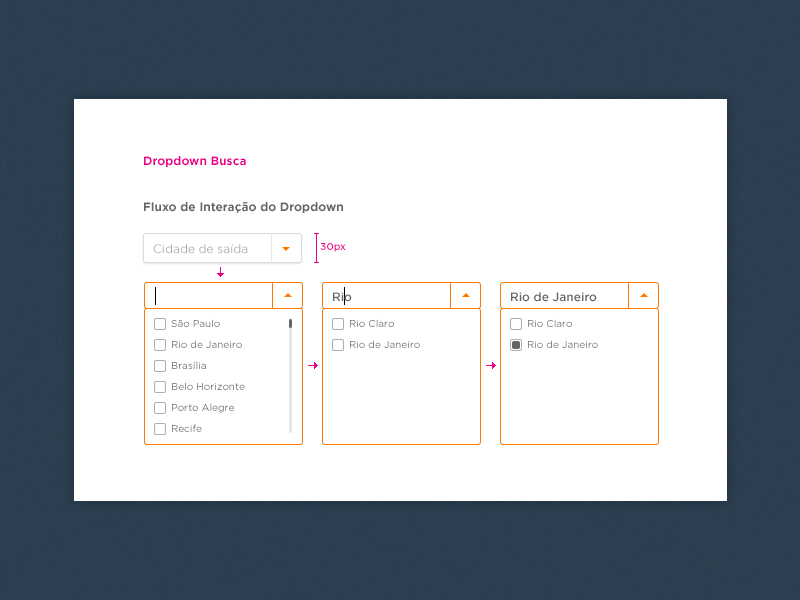 Dropdown Busca

Fluxo de Interação do Dropdown

Cidade de saída

30px

São Paulo
Rio de Janeiro
Brasília
Belo Horizonte
Porto Alegre
Recife

Rio

Rio Claro
Rio de Janeiro

Rio de Janeiro

Rio Claro
Rio de Janeiro