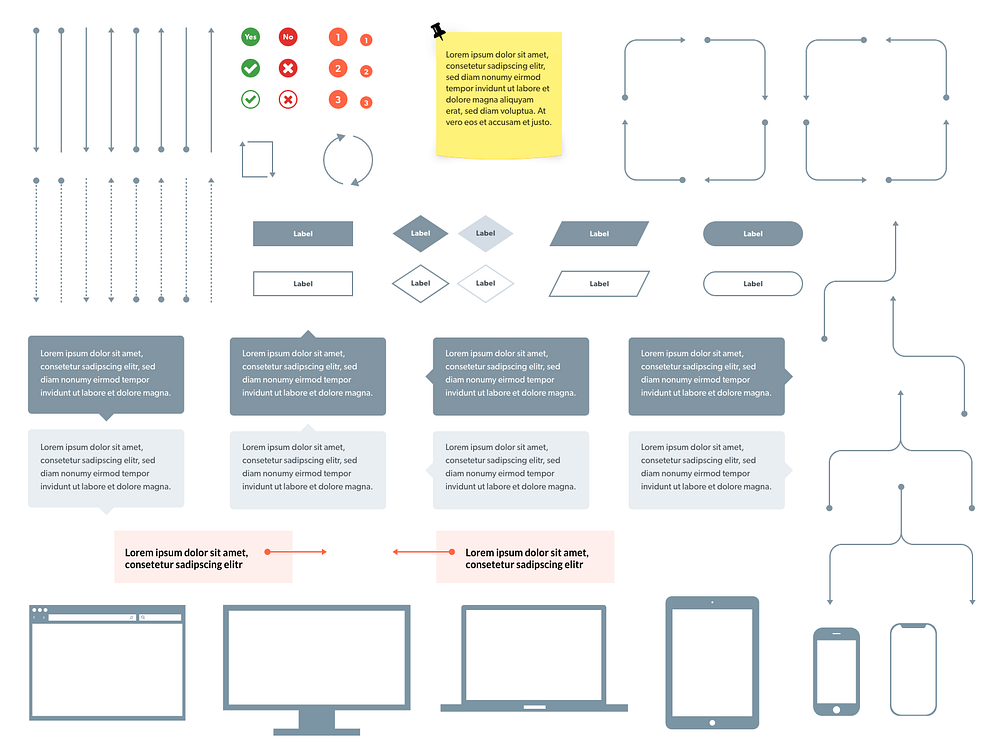 Yes
No
1
1
2
2
3
3

Lorem ipsum dolor sit amet, consetetur sadipscing elitr, sed diam nonumy eirmod tempor invidunt ut labore et dolore magna aliquyam erat, sed diam voluptua. At vero eos et accusam et justo.

Label
Label
Label
Label
Label
Label
Label
Label
Label
Label

Lorem ipsum dolor sit amet, consetetur sadipscing elitr, sed diam nonumy eirmod tempor invidunt ut labore et dolore magna.

Lorem ipsum dolor sit amet, consetetur sadipscing elitr, sed diam nonumy eirmod tempor invidunt ut labore et dolore magna.

Lorem ipsum dolor sit amet, consetetur sadipscing elitr, sed diam nonumy eirmod tempor invidunt ut labore et dolore magna.

Lorem ipsum dolor sit amet, consetetur sadipscing elitr, sed diam nonumy eirmod tempor invidunt ut labore et dolore magna.

Lorem ipsum dolor sit amet, consetetur sadipscing elitr, sed diam nonumy eirmod tempor invidunt ut labore et dolore magna.

Lorem ipsum dolor sit amet, consetetur sadipscing elitr, sed diam nonumy eirmod tempor invidunt ut labore et dolore magna.

Lorem ipsum dolor sit amet, consetetur sadipscing elitr, sed diam nonumy eirmod tempor invidunt ut labore et dolore magna.

Lorem ipsum dolor sit amet, consetetur sadipscing elitr, sed diam nonumy eirmod tempor invidunt ut labore et dolore magna.

Lorem ipsum dolor sit amet, consetetur sadipscing elitr

Lorem ipsum dolor sit amet, consetetur sadipscing elitr