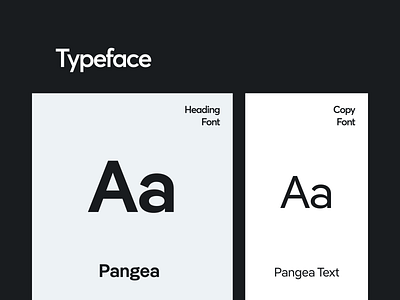 Typeface

Heading
Font

Aa

Pangea

Copy
Font

Aa

Pangea Text