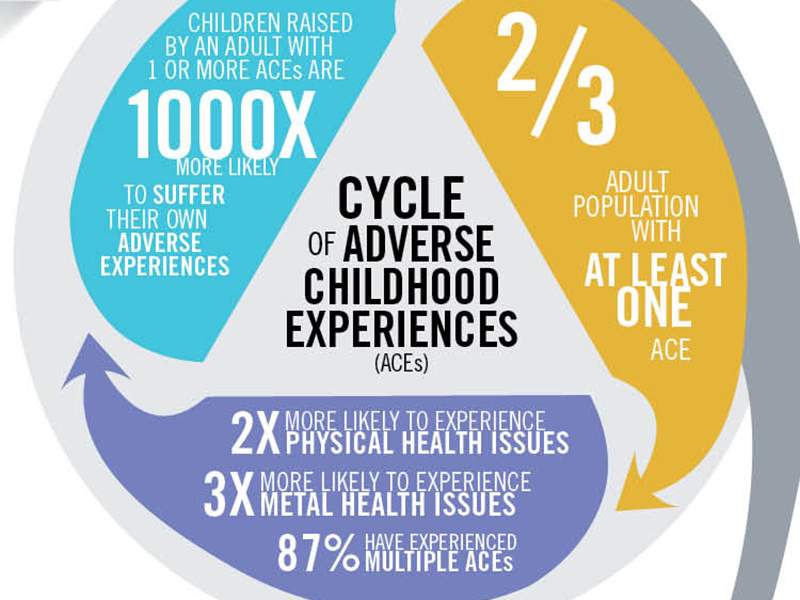 CHILDREN RAISED BY AN ADULT WITH 1 OR MORE ACEs ARE

1000X

MORE LIKELY TO SUFFER THEIR OWN ADVERSE EXPERIENCES

2/3

ADULT POPULATION WITH AT LEAST ONE ACE

CYCLE OF ADVERSE CHILDHOOD EXPERIENCES (ACEs)

2X MORE LIKELY TO EXPERIENCE PHYSICAL HEALTH ISSUES

3X MORE LIKELY TO EXPERIENCE METAL HEALTH ISSUES

87% HAVE EXPERIENCED MULTIPLE ACEs