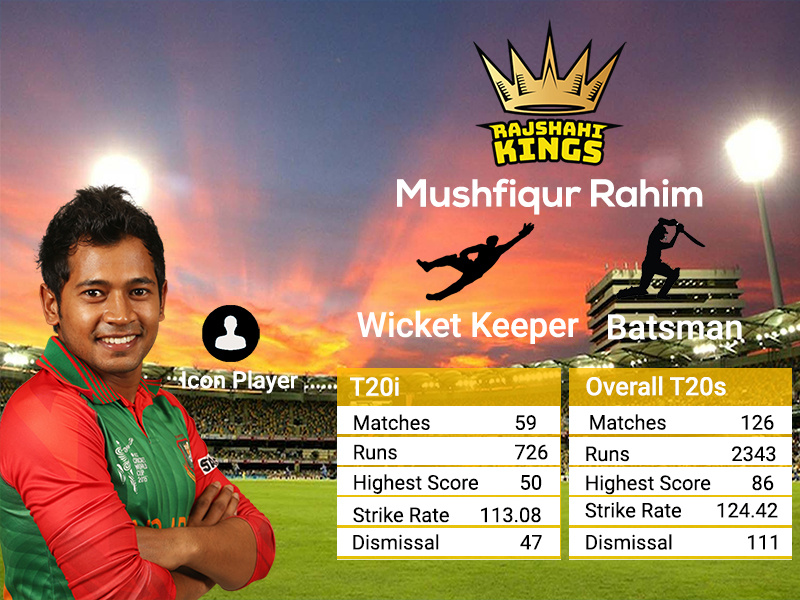 RAJSHAHI KINGS

Mushfiqur Rahim

Wicket Keeper

Batsman

Icon Player

| T20i | |
|---|---|
| Matches | 59 |
| Runs | 726 |
| Highest Score | 50 |
| Strike Rate | 113.08 |
| Dismissal | 47 |

| Overall T20s | |
|---|---|
| Matches | 126 |
| Runs | 2343 |
| Highest Score | 86 |
| Strike Rate | 124.42 |
| Dismissal | 111 |