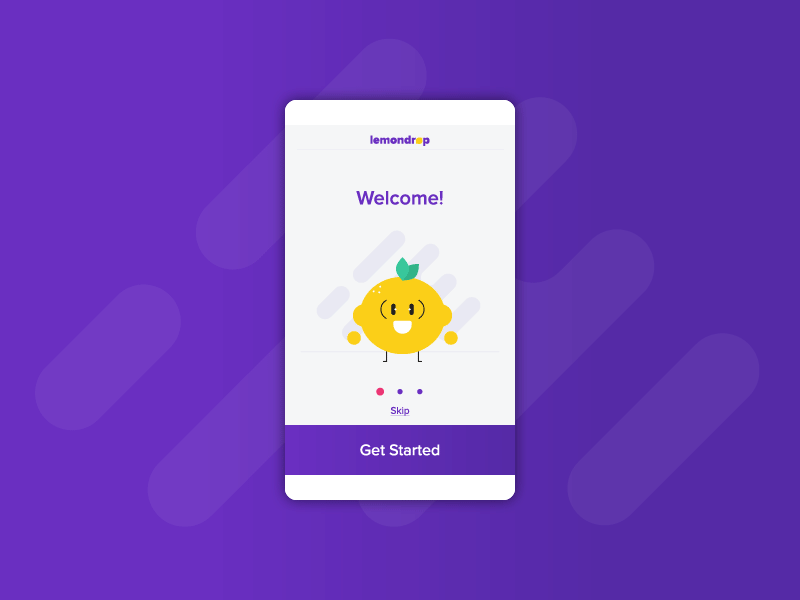 lemondrop

Welcome!

Skip

Get Started