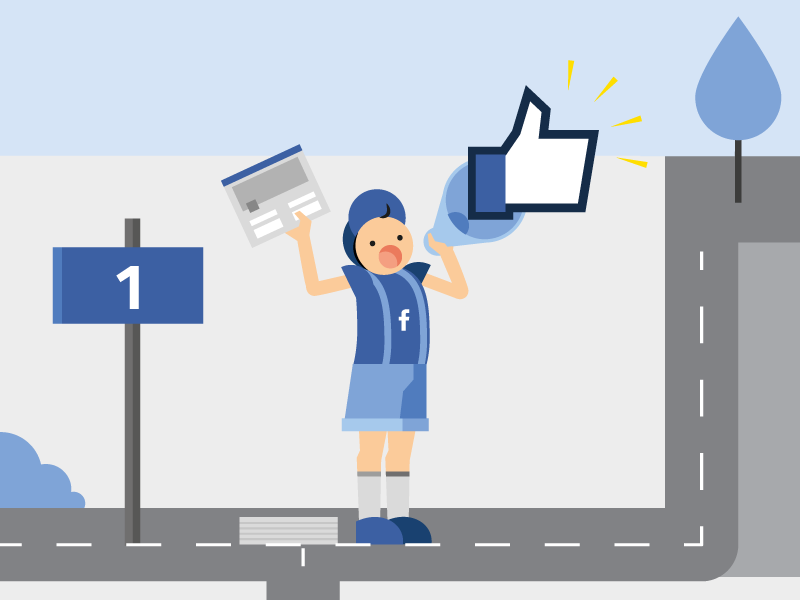 1

f