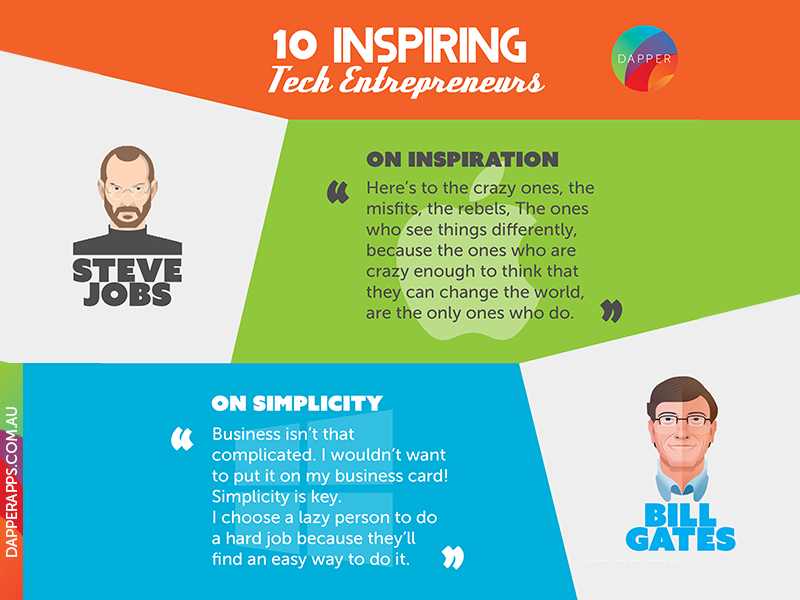 10 INSPIRING
Tech Entrepreneurs

DAPPER

STEVE JOBS

ON INSPIRATION

“ Here’s to the crazy ones, the misfits, the rebels, The ones who see things differently, because the ones who are crazy enough to think that they can change the world, are the only ones who do. ”

DAPPERAPPS.COM.AU

ON SIMPLICITY

“ Business isn’t that complicated. I wouldn’t want to put it on my business card! Simplicity is key.
I choose a lazy person to do a hard job because they’ll find an easy way to do it. ”

BILL GATES