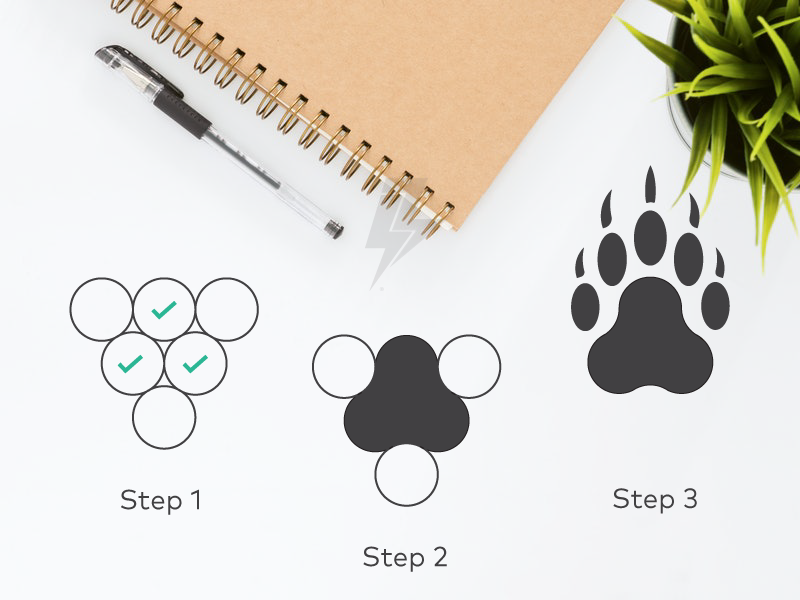 Step 1

Step 2

Step 3