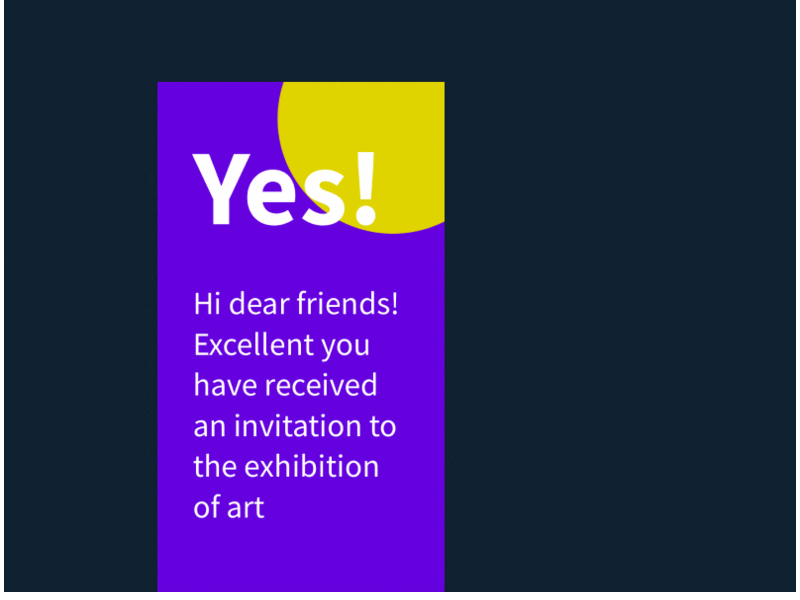 Yes!

Hi dear friends! Excellent you have received an invitation to the exhibition of art