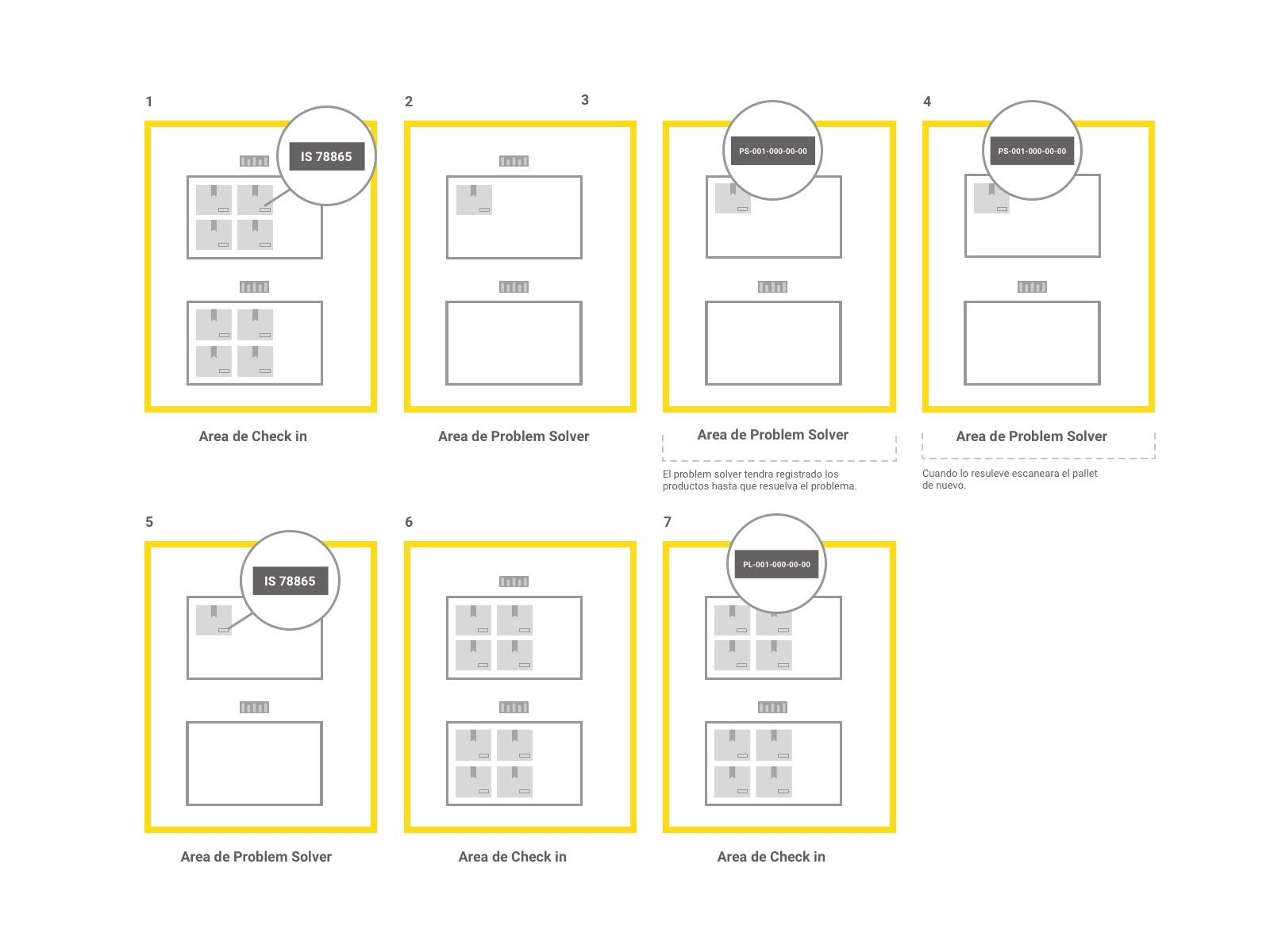 1

IS 78865

Area de Check in

2

Area de Problem Solver

3

PS-001-000-00-00

Area de Problem Solver

El problem solver tendra registrado los productos hasta que resuelva el problema.

4

PS-001-000-00-00

Area de Problem Solver

Cuando lo resuleve escaneara el pallet de nuevo.

5

IS 78865

Area de Problem Solver

6

Area de Check in

7

PL-001-000-00-00

Area de Check in