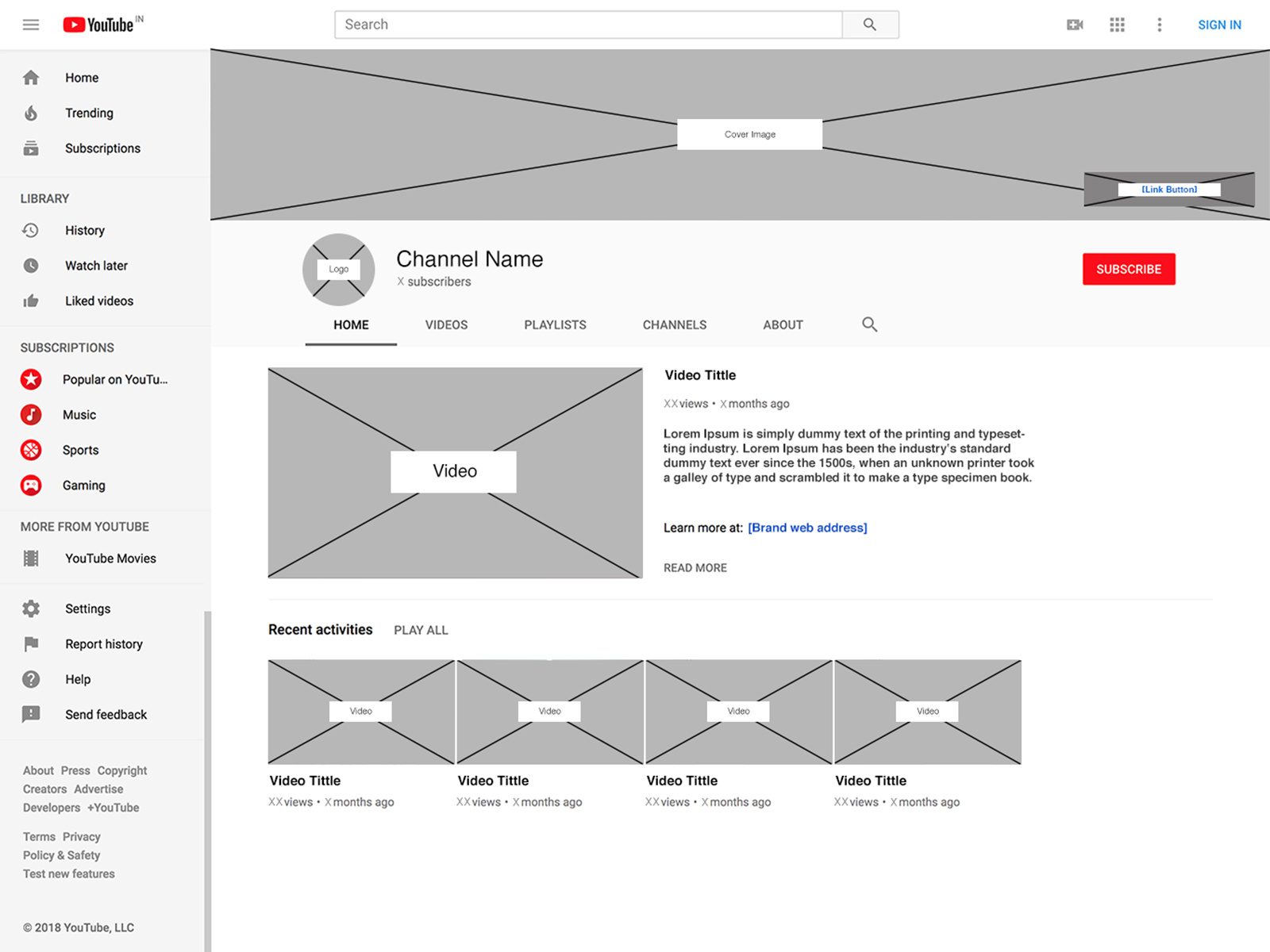 YouTube IN

Search

SIGN IN

Home
Trending
Subscriptions

LIBRARY
History
Watch later
Liked videos

SUBSCRIPTIONS
Popular on YouTu...
Music
Sports
Gaming

MORE FROM YOUTUBE
YouTube Movies

Settings
Report history
Help
Send feedback

About Press Copyright
Creators Advertise
Developers +YouTube

Terms Privacy
Policy & Safety
Test new features

© 2018 YouTube, LLC

Cover Image

[Link Button]

Logo

Channel Name
X subscribers

SUBSCRIBE

HOME VIDEOS PLAYLISTS CHANNELS ABOUT

Video

Video Tittle
XX views • X months ago

Lorem Ipsum is simply dummy text of the printing and typesetting industry. Lorem Ipsum has been the industry's standard dummy text ever since the 1500s, when an unknown printer took a galley of type and scrambled it to make a type specimen book.

Learn more at: [Brand web address]

READ MORE

Recent activities PLAY ALL

Video
Video Tittle
XX views • X months ago

Video
Video Tittle
XX views • X months ago

Video
Video Tittle
XX views • X months ago

Video
Video Tittle
XX views • X months ago