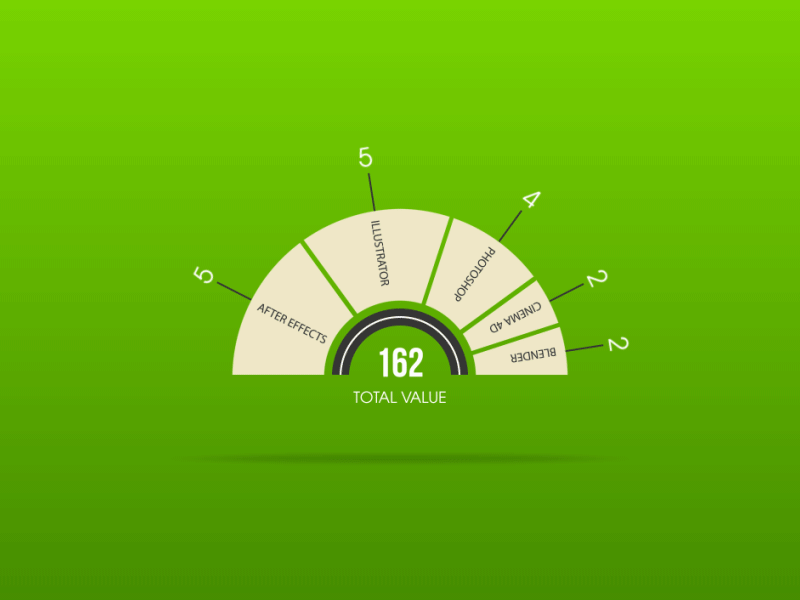 5
AFTER EFFECTS
5
ILLUSTRATOR
4
PHOTOSHOP
2
CINEMA 4D
2
BLENDER
162
TOTAL VALUE