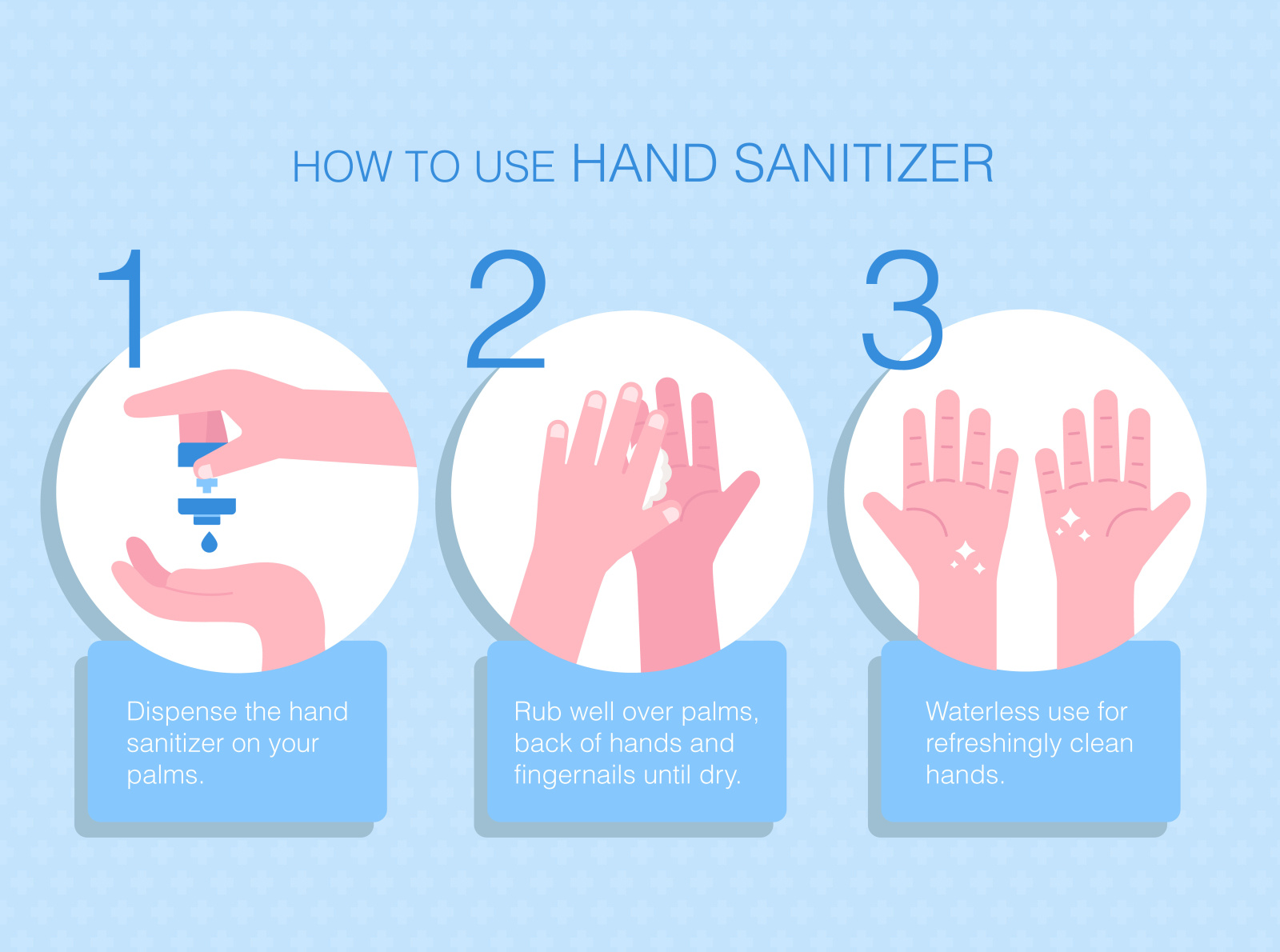 HOW TO USE HAND SANITIZER

1

Dispense the hand sanitizer on your palms.

2

Rub well over palms, back of hands and fingernails until dry.

3

Waterless use for refreshingly clean hands.