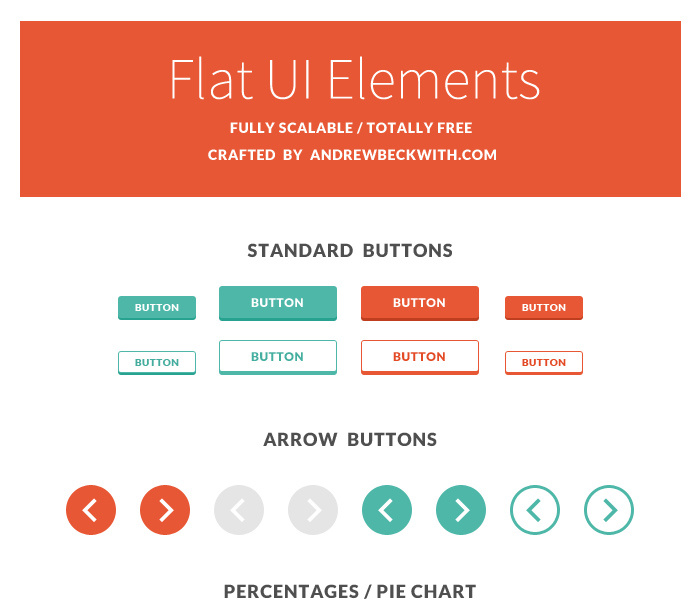 Flat UI Elements

FULLY SCALABLE / TOTALLY FREE

CRAFTED BY ANDREWBECKWITH.COM

STANDARD BUTTONS

BUTTON BUTTON BUTTON BUTTON

BUTTON BUTTON BUTTON BUTTON

ARROW BUTTONS

PERCENTAGES / PIE CHART