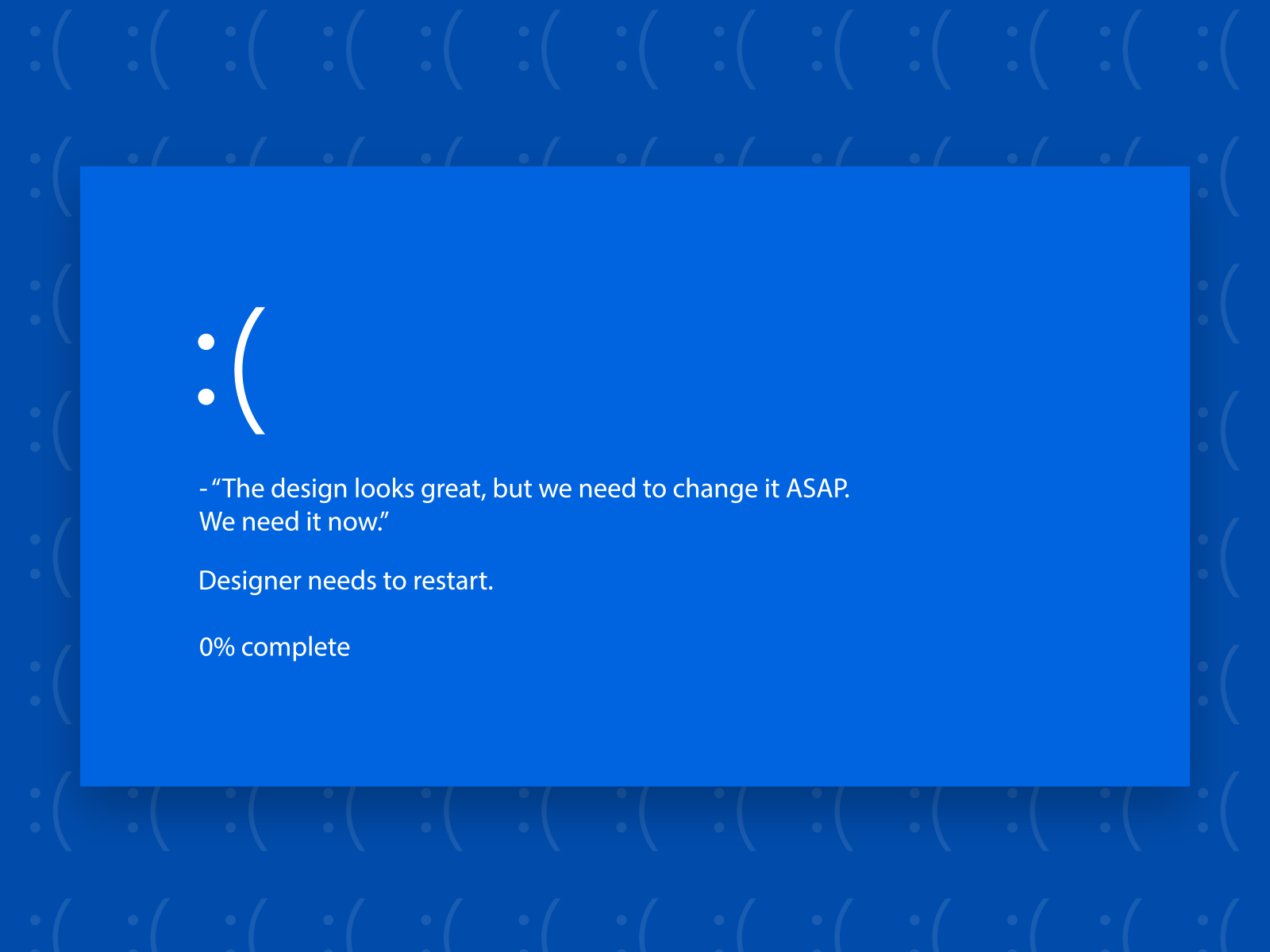 :(

- “The design looks great, but we need to change it ASAP. We need it now.”

Designer needs to restart.

0% complete