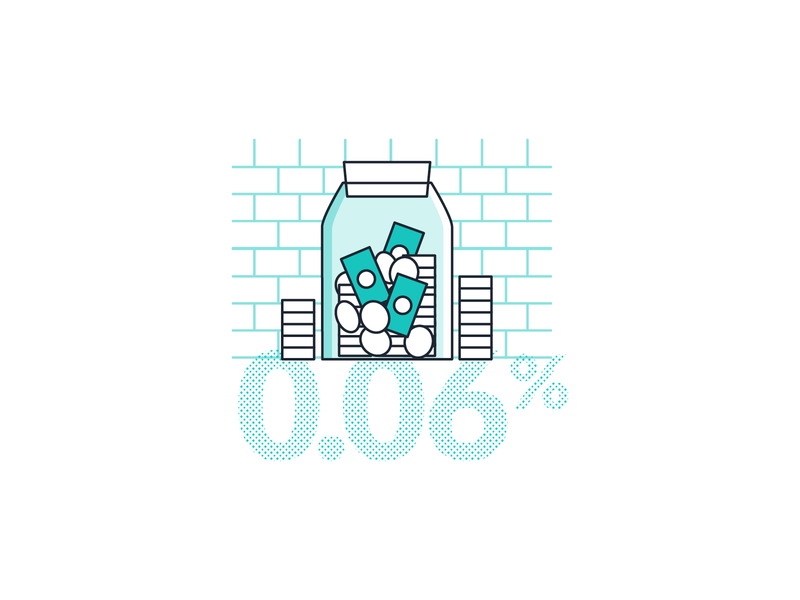 0.06%