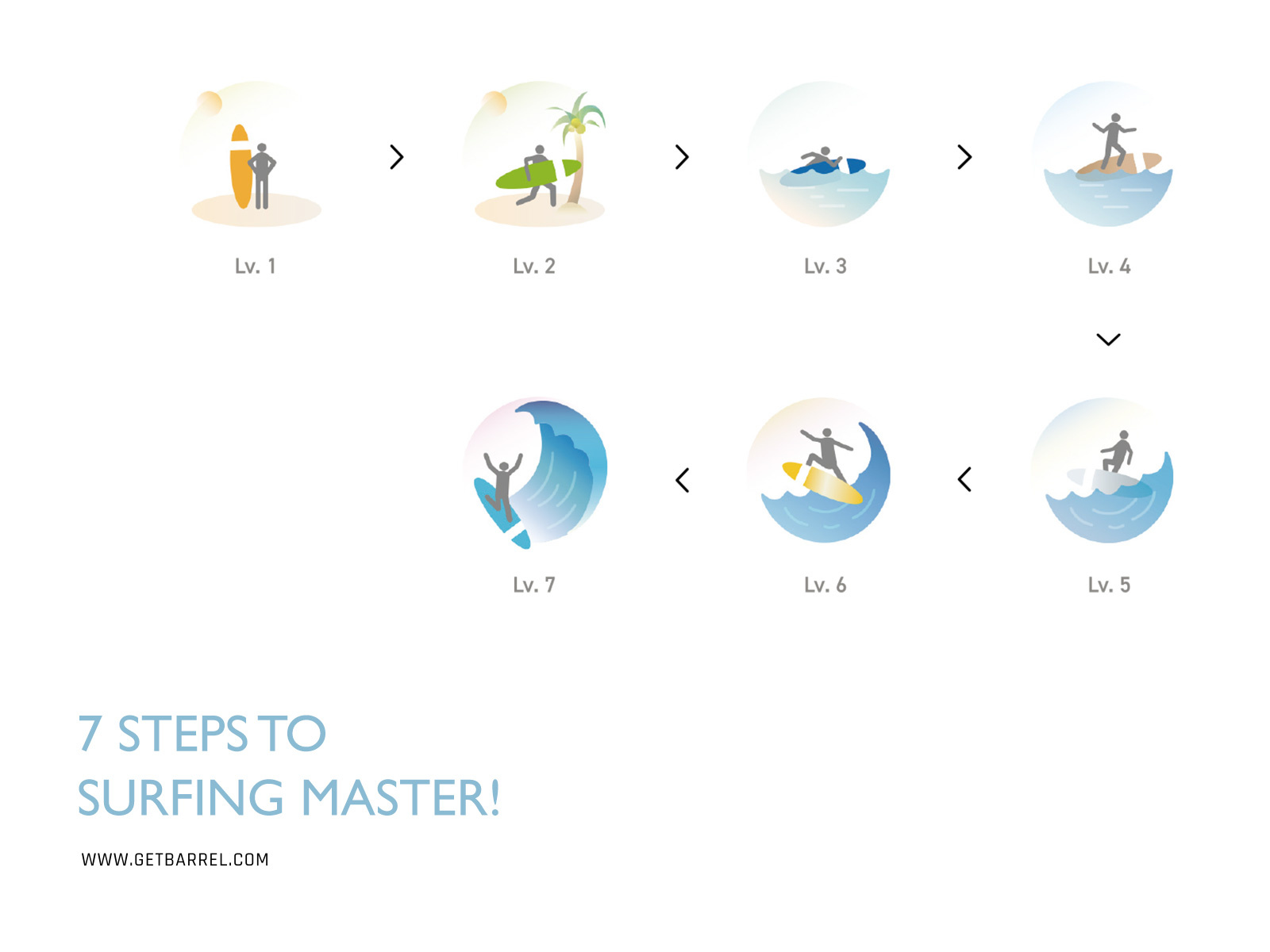 Lv. 1

Lv. 2

Lv. 3

Lv. 4

Lv. 7

Lv. 6

Lv. 5

7 STEPS TO
SURFING MASTER!

WWW.GETBARREL.COM