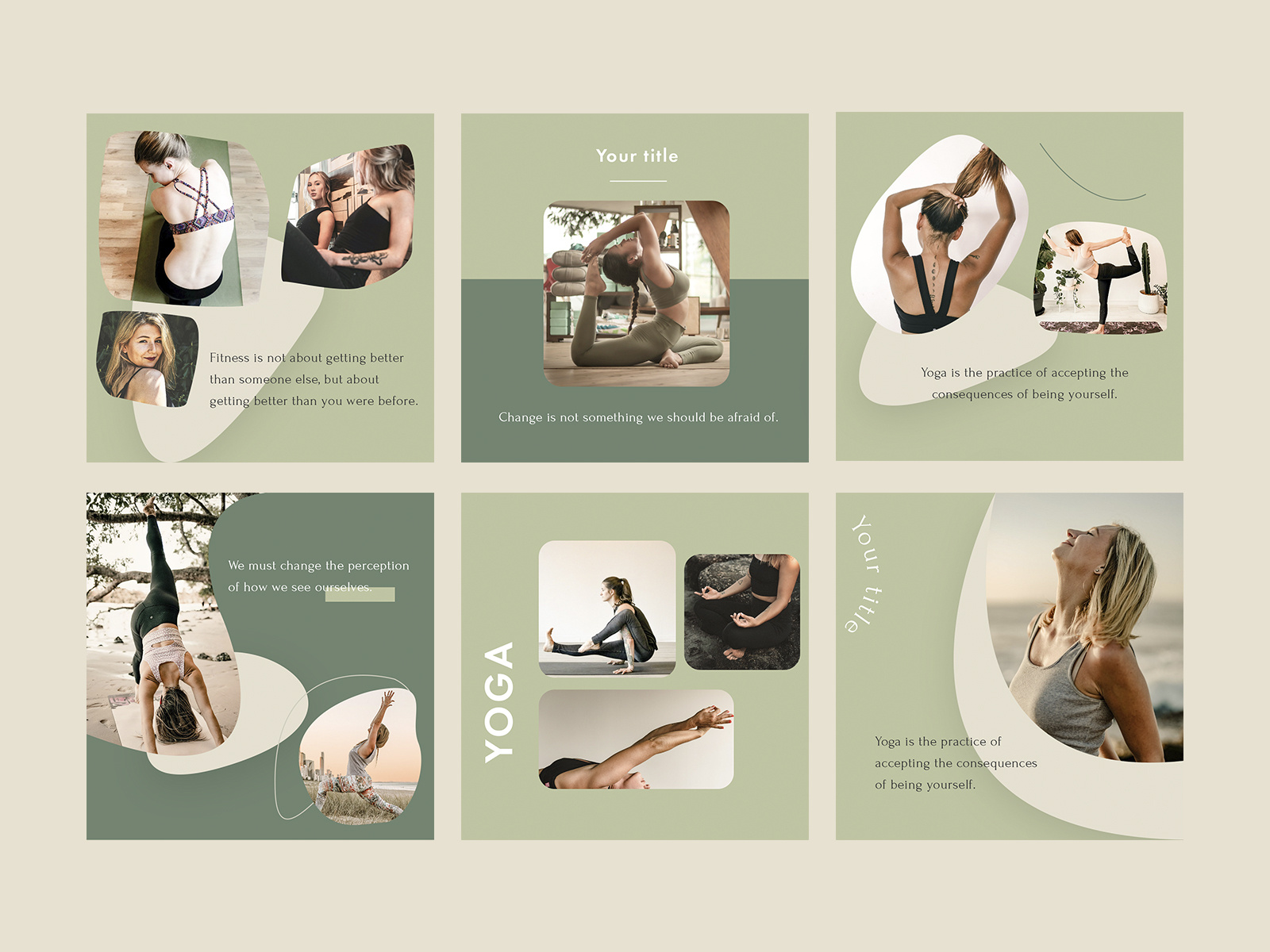 Fitness is not about getting better than someone else, but about getting better than you were before.

Your title

Change is not something we should be afraid of.

Yoga is the practice of accepting the consequences of being yourself.

We must change the perception of how we see ourselves.

YOGA

Your title

Yoga is the practice of accepting the consequences of being yourself.