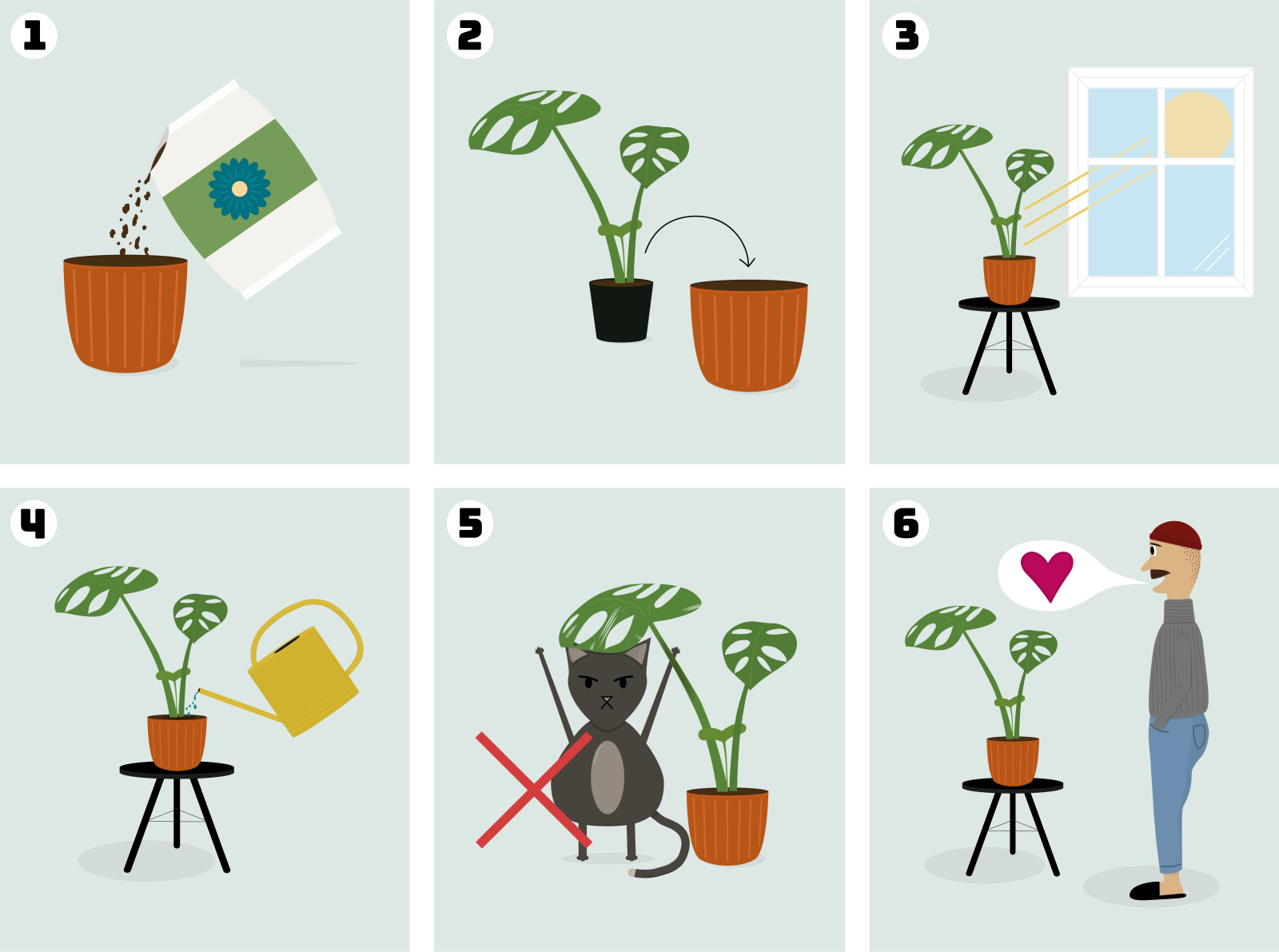 1

2

3

4

5

6