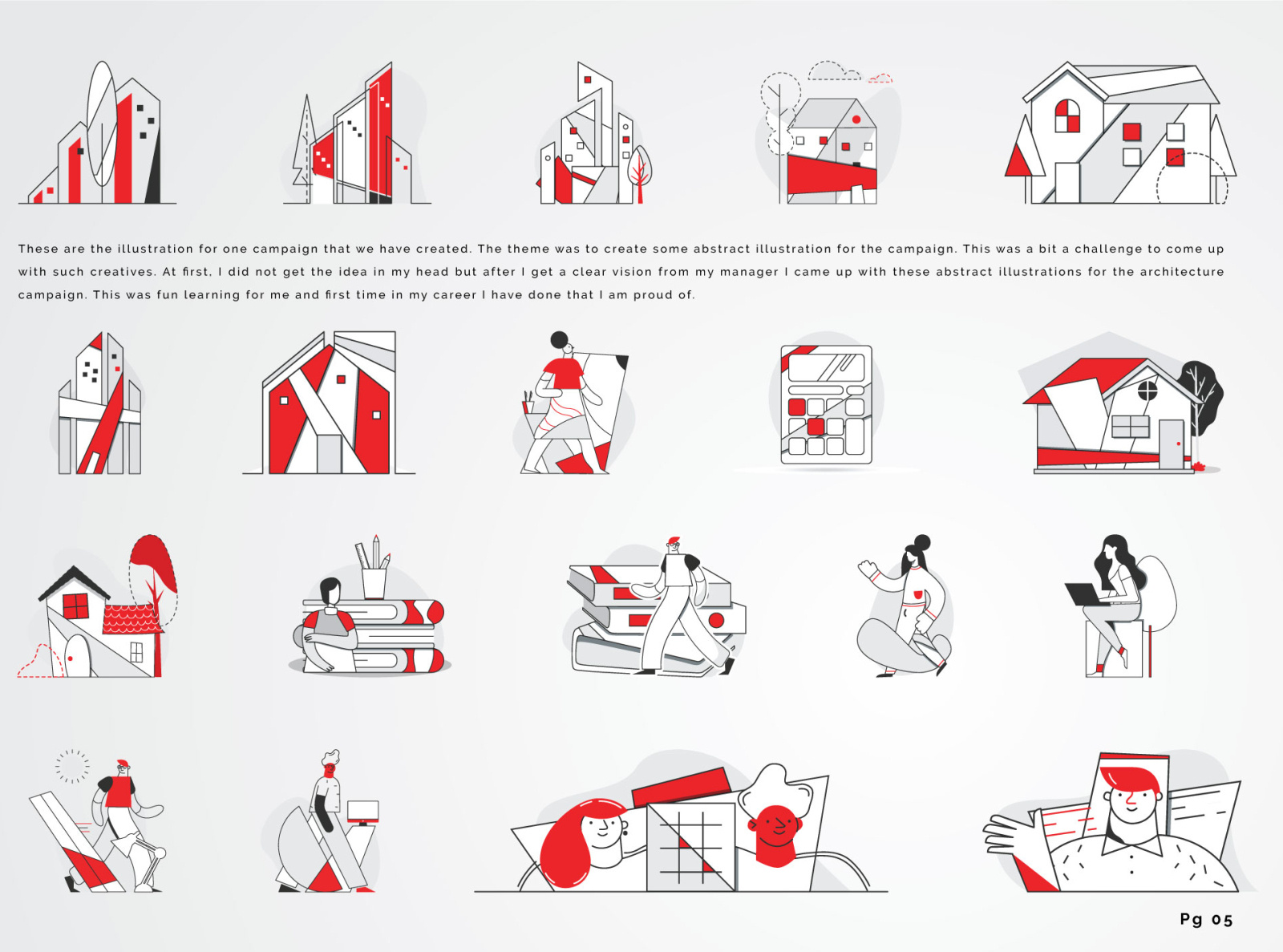 These are the illustration for one campaign that we have created. The theme was to create some abstract illustration for the campaign. This was a bit a challenge to come up with such creatives. At first, I did not get the idea in my head but after I get a clear vision from my manager I came up with these abstract illustrations for the architecture campaign. This was fun learning for me and first time in my career I have done that I am proud of.

Pg 05