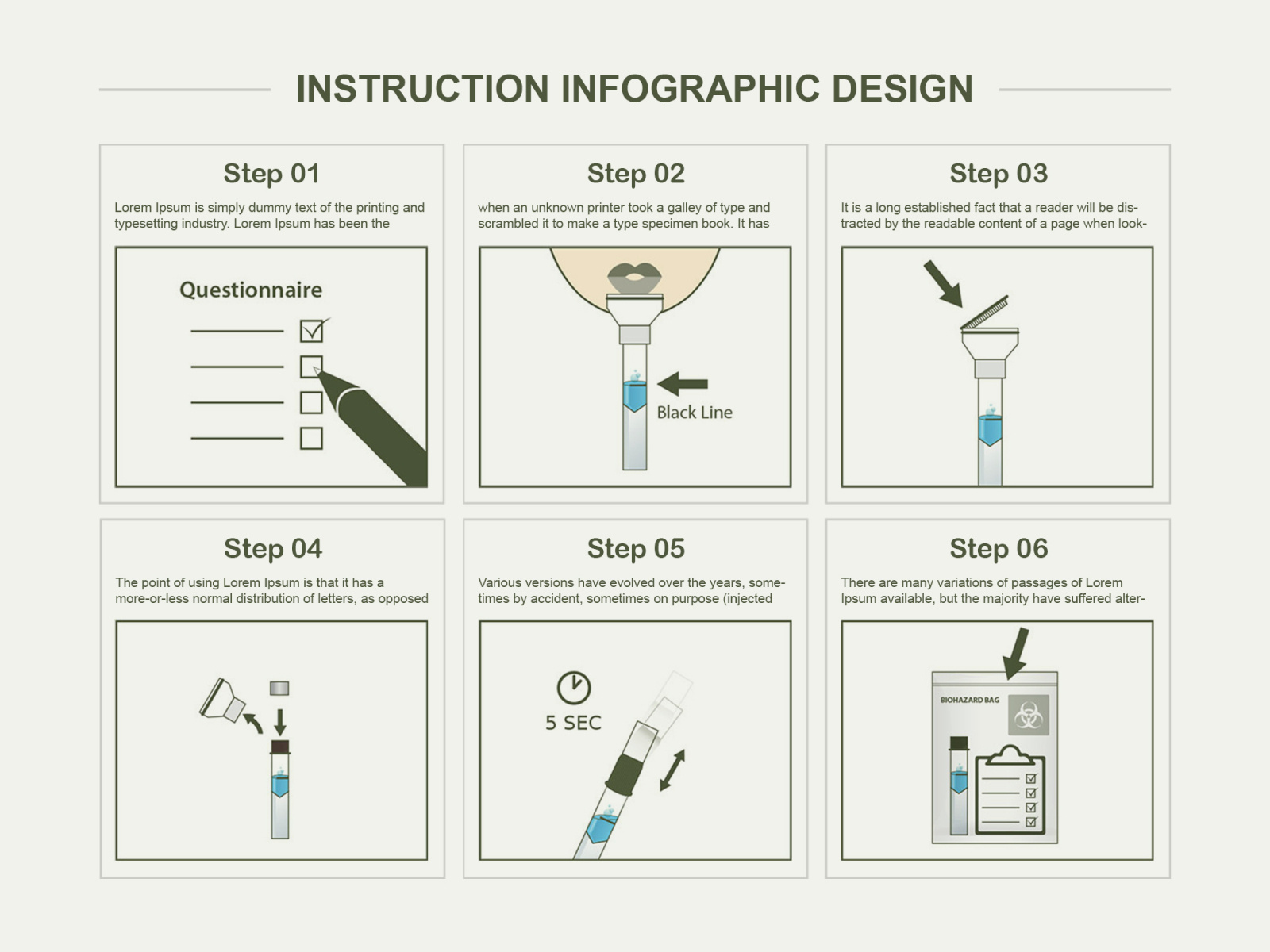 INSTRUCTION INFOGRAPHIC DESIGN

Step 01

Lorem Ipsum is simply dummy text of the printing and typesetting industry. Lorem Ipsum has been the

Questionnaire

Step 02

when an unknown printer took a galley of type and scrambled it to make a type specimen book. It has

Black Line

Step 03

It is a long established fact that a reader will be distracted by the readable content of a page when look-

Step 04

The point of using Lorem Ipsum is that it has a more-or-less normal distribution of letters, as opposed

Step 05

Various versions have evolved over the years, sometimes by accident, sometimes on purpose (injected

5 SEC

Step 06

There are many variations of passages of Lorem Ipsum available, but the majority have suffered alter-

BIOHAZARD BAG