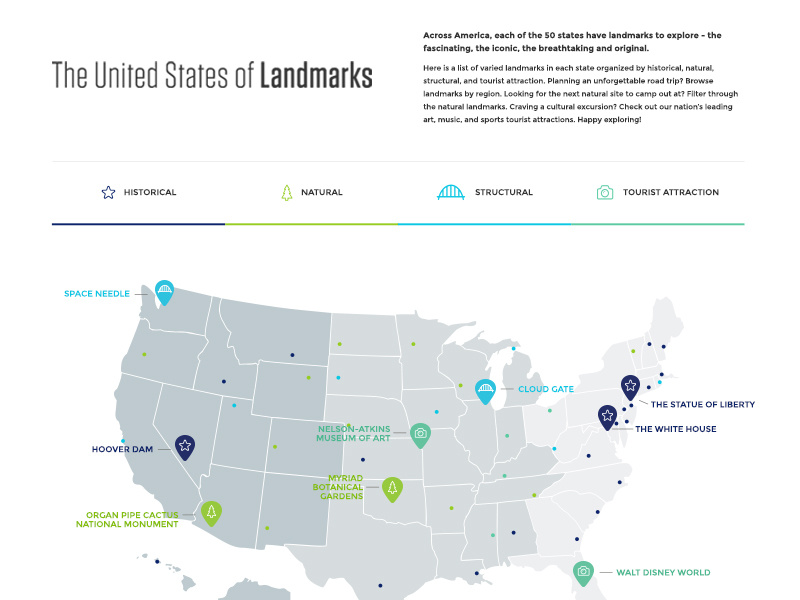 The United States of Landmarks

Across America, each of the 50 states have landmarks to explore – the fascinating, the iconic, the breathtaking and original.

Here is a list of varied landmarks in each state organized by historical, natural, structural, and tourist attraction. Planning an unforgettable road trip? Browse landmarks by region. Looking for the next natural site to camp out at? Filter through the natural landmarks. Craving a cultural excursion? Check out our nation's leading art, music, and sports tourist attractions. Happy exploring!

HISTORICAL NATURAL STRUCTURAL TOURIST ATTRACTION

SPACE NEEDLE

CLOUD GATE

THE STATUE OF LIBERTY

THE WHITE HOUSE

NELSON-ATKINS MUSEUM OF ART

HOOVER DAM

MYRIAD BOTANICAL GARDENS

ORGAN PIPE CACTUS NATIONAL MONUMENT

WALT DISNEY WORLD