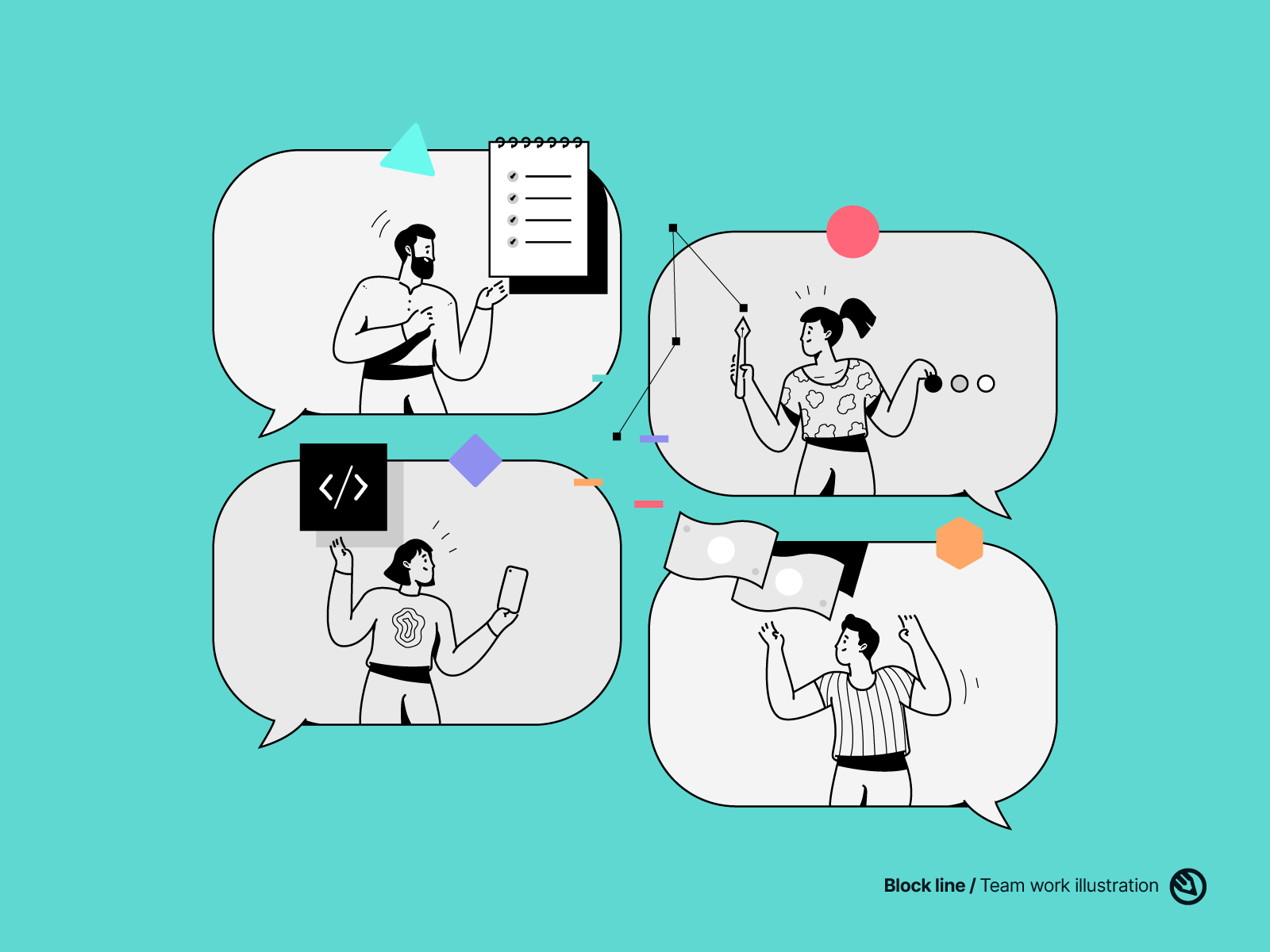 </>

Block line / Team work illustration