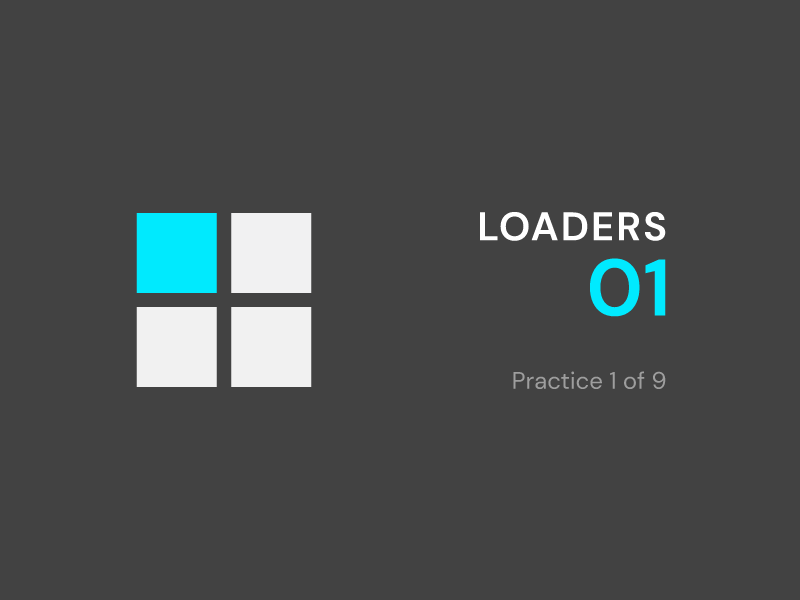 LOADERS
01

Practice 1 of 9