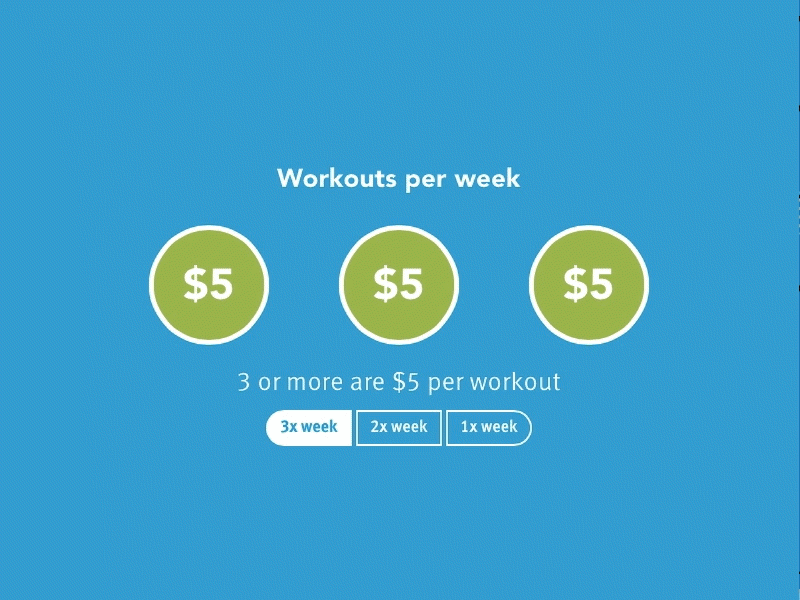 Workouts per week

\$5

\$5

\$5

3 or more are \$5 per workout

3x week 2x week 1x week