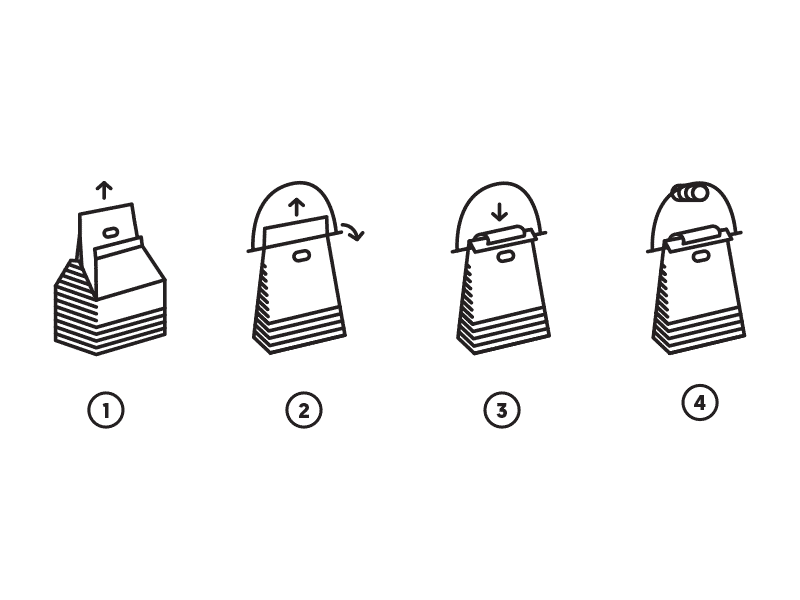 1

2

3

4