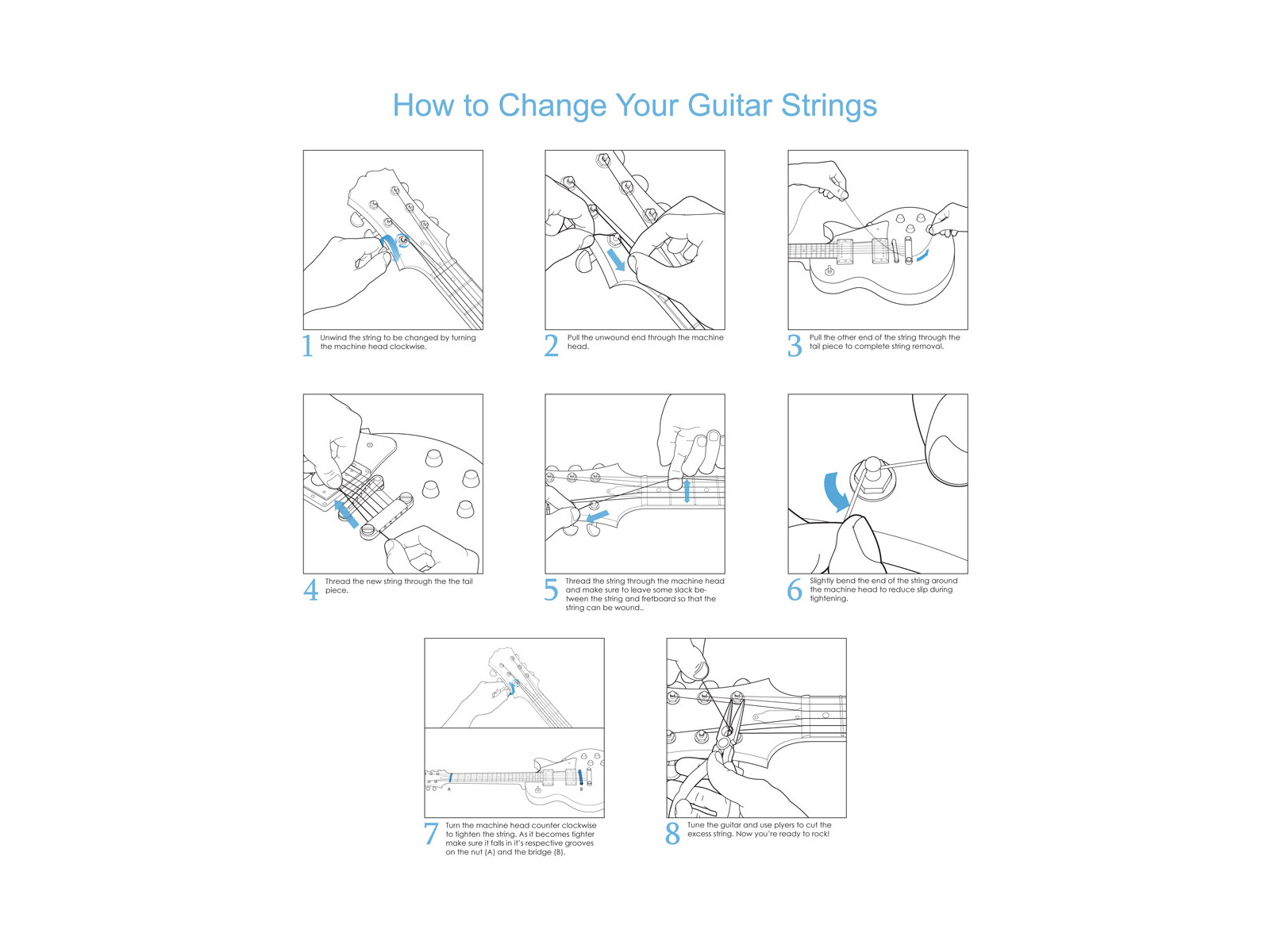 How to Change Your Guitar Strings

1 Unwind the string to be changed by turning the machine head clockwise.

2 Pull the unwound end through the machine head.

3 Pull the other end of the string through the tail piece to complete string removal.

4 Thread the new string through the the tail piece.

5 Thread the string through the machine head and make sure to leave some slack between the string and fretboard so that the string can be wound..

6 Slightly bend the end of the string around the machine head to reduce slip during tightening.

A

B

7 Turn the machine head counter clockwise to tighten the string. As it becomes tighter make sure it falls in it's respective grooves on the nut (A) and the bridge (B).

8 Tune the guitar and use plyers to cut the excess string. Now you're ready to rock!