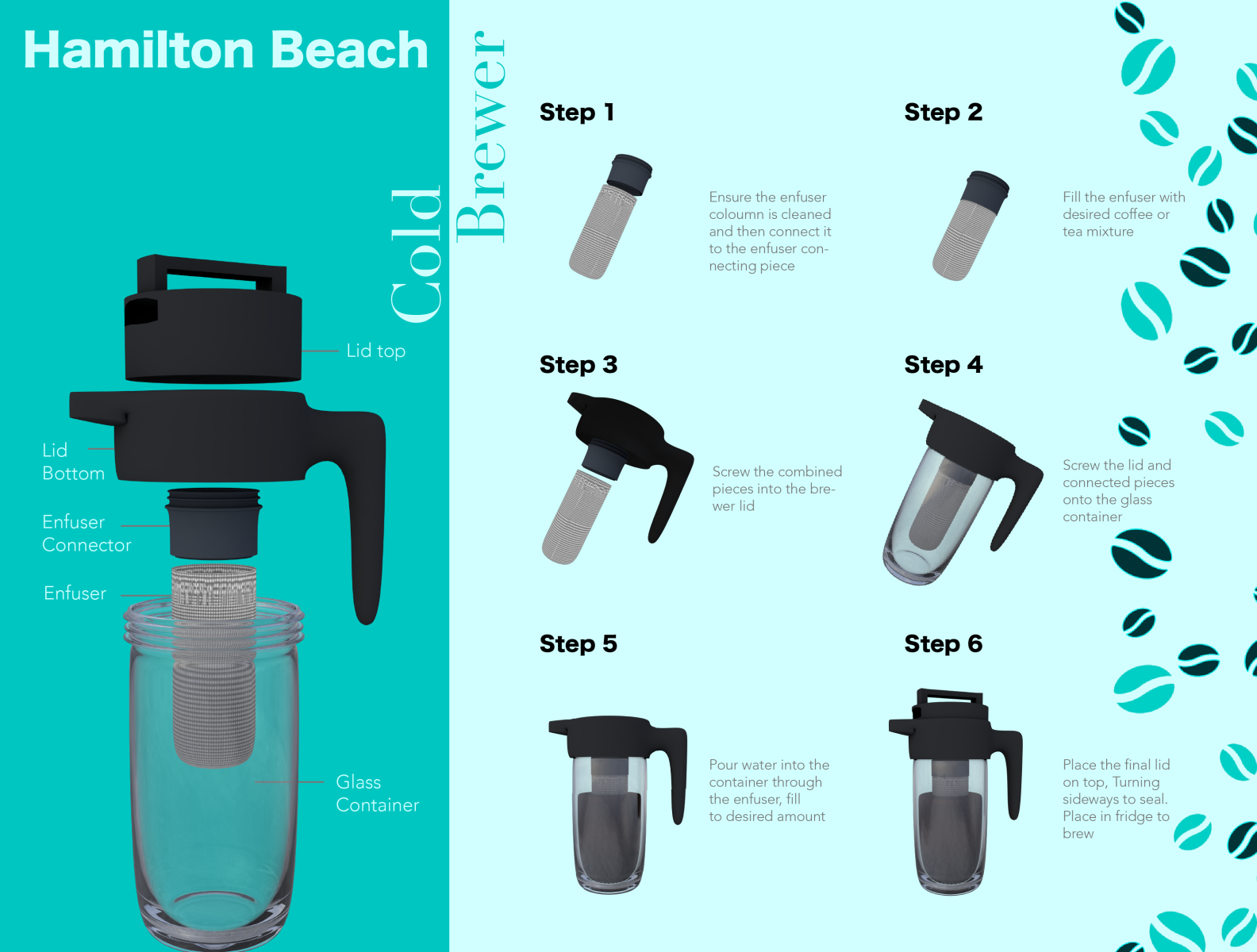 Hamilton Beach

Cold Brewer

Lid top

Lid Bottom

Enfuser Connector

Enfuser

Glass Container

Step 1

Ensure the enfuser coloumn is cleaned and then connect it to the enfuser connecting piece

Step 2

Fill the enfuser with desired coffee or tea mixture

Step 3

Screw the combined pieces into the brewer lid

Step 4

Screw the lid and connected pieces onto the glass container

Step 5

Pour water into the container through the enfuser, fill to desired amount

Step 6

Place the final lid on top, Turning sideways to seal. Place in fridge to brew