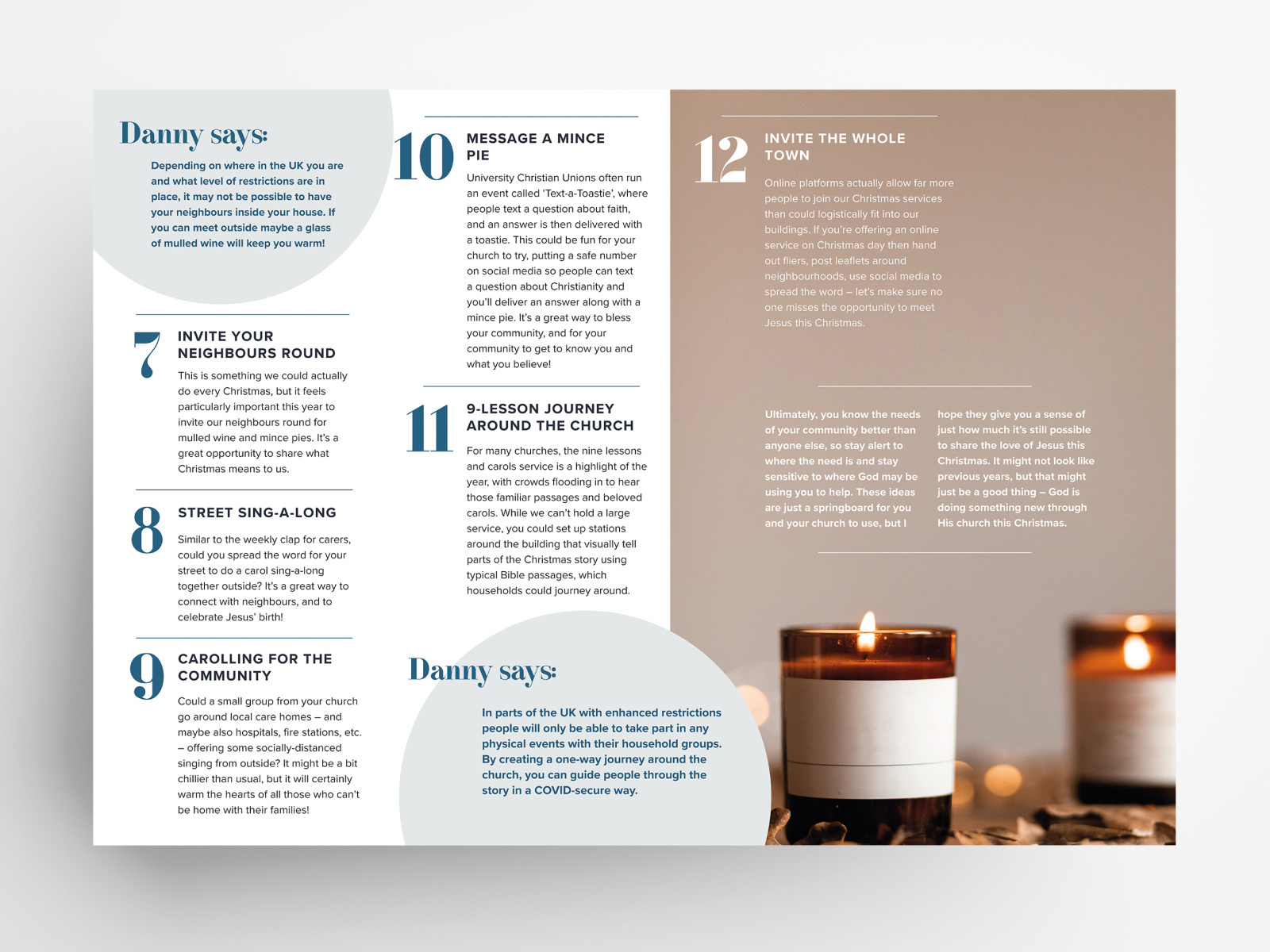 Danny says:

Depending on where in the UK you are and what level of restrictions are in place, it may not be possible to have your neighbours inside your house. If you can meet outside maybe a glass of mulled wine will keep you warm!

7

INVITE YOUR NEIGHBOURS ROUND

This is something we could actually do every Christmas, but it feels particularly important this year to invite our neighbours round for mulled wine and mince pies. It's a great opportunity to share what Christmas means to us.

8

STREET SING-A-LONG

Similar to the weekly clap for carers, could you spread the word for your street to do a carol sing-a-long together outside? It's a great way to connect with neighbours, and to celebrate Jesus' birth!

9

CAROLLING FOR THE COMMUNITY

Could a small group from your church go around local care homes – and maybe also hospitals, fire stations, etc. – offering some socially-distanced singing from outside? It might be a bit chillier than usual, but it will certainly warm the hearts of all those who can't be home with their families!

10

MESSAGE A MINCE PIE

University Christian Unions often run an event called 'Text-a-Toastie', where people text a question about faith, and an answer is then delivered with a toastie. This could be fun for your church to try, putting a safe number on social media so people can text a question about Christianity and you'll deliver an answer along with a mince pie. It's a great way to bless your community, and for your community to get to know you and what you believe!

11

9-LESSON JOURNEY AROUND THE CHURCH

For many churches, the nine lessons and carols service is a highlight of the year, with crowds flooding in to hear those familiar passages and beloved carols. While we can't hold a large service, you could set up stations around the building that visually tell parts of the Christmas story using typical Bible passages, which households could journey around.

Danny says:

In parts of the UK with enhanced restrictions people will only be able to take part in any physical events with their household groups. By creating a one-way journey around the church, you can guide people through the story in a COVID-secure way.

12

INVITE THE WHOLE TOWN

Online platforms actually allow far more people to join our Christmas services than could logistically fit into our buildings. If you're offering an online service on Christmas day then hand out fliers, post leaflets around neighbourhoods, use social media to spread the word – let's make sure no one misses the opportunity to meet Jesus this Christmas.

Ultimately, you know the needs of your community better than anyone else, so stay alert to where the need is and stay sensitive to where God may be using you to help. These ideas are just a springboard for you and your church to use, but I hope they give you a sense of just how much it's still possible to share the love of Jesus this Christmas. It might not look like previous years, but that might just be a good thing – God is doing something new through His church this Christmas.