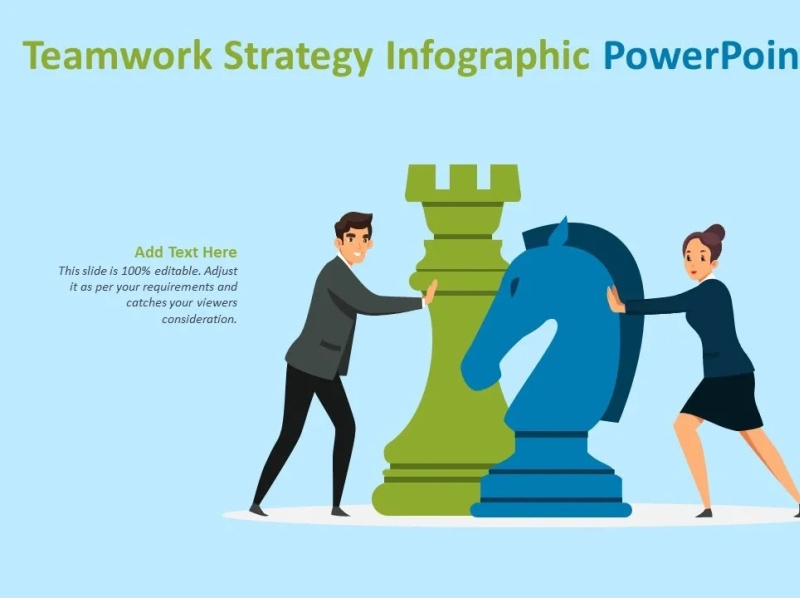 Teamwork Strategy Infographic PowerPoin

Add Text Here

This slide is 100% editable. Adjust it as per your requirements and catches your viewers consideration.