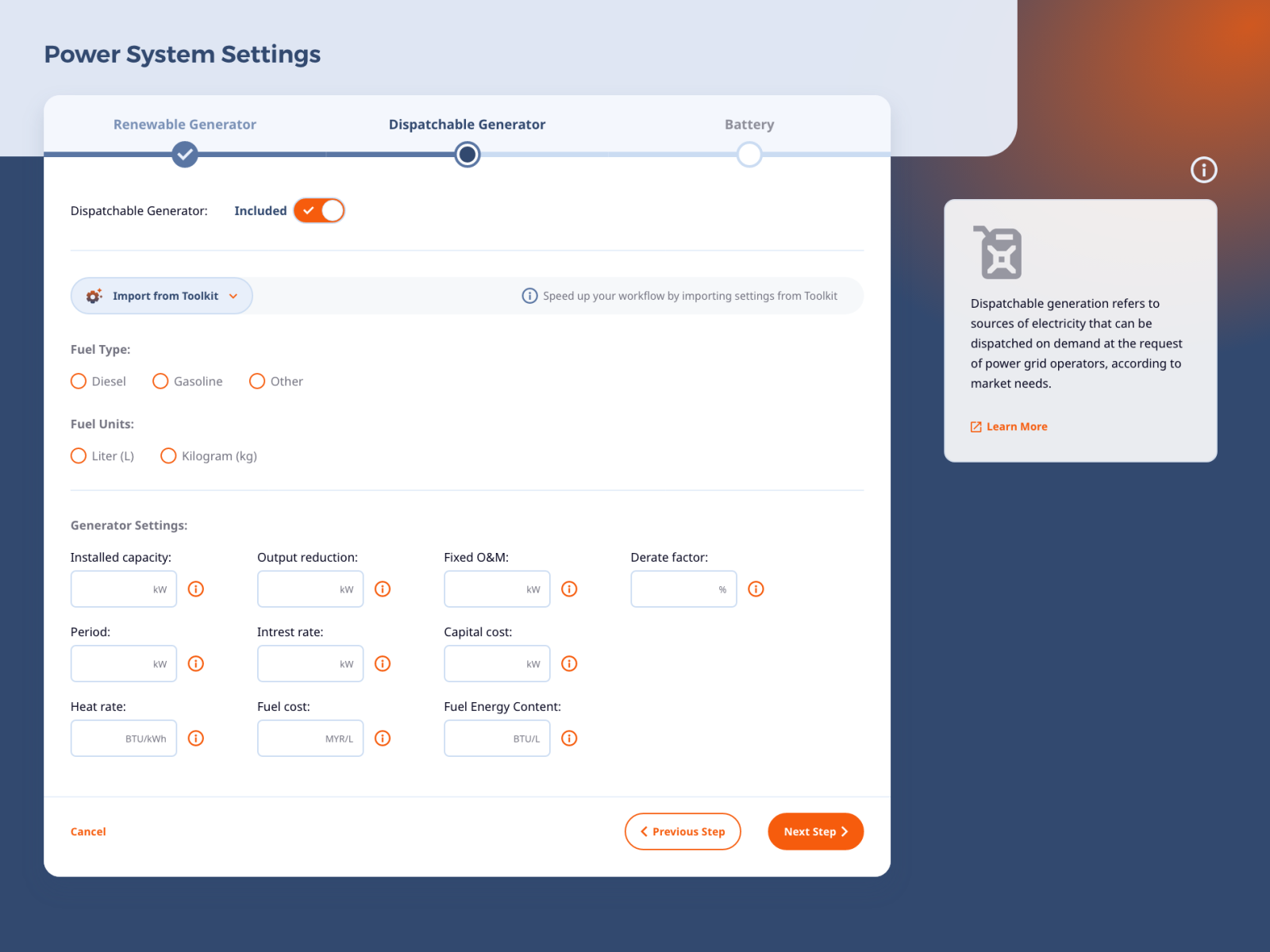 Power System Settings

Renewable Generator

Dispatchable Generator

Battery

Dispatchable Generator: Included

Import from Toolkit

Speed up your workflow by importing settings from Toolkit

Fuel Type:

Diesel Gasoline Other

Fuel Units:

Liter (L) Kilogram (kg)

Generator Settings:

Installed capacity: kW

Output reduction: kW

Fixed O&M: kW

Derate factor: %

Period: kW

Intrest rate: kW

Capital cost: kW

Heat rate: BTU/kWh

Fuel cost: MYR/L

Fuel Energy Content: BTU/L

Cancel

Previous Step

Next Step

Dispatchable generation refers to sources of electricity that can be dispatched on demand at the request of power grid operators, according to market needs.

Learn More