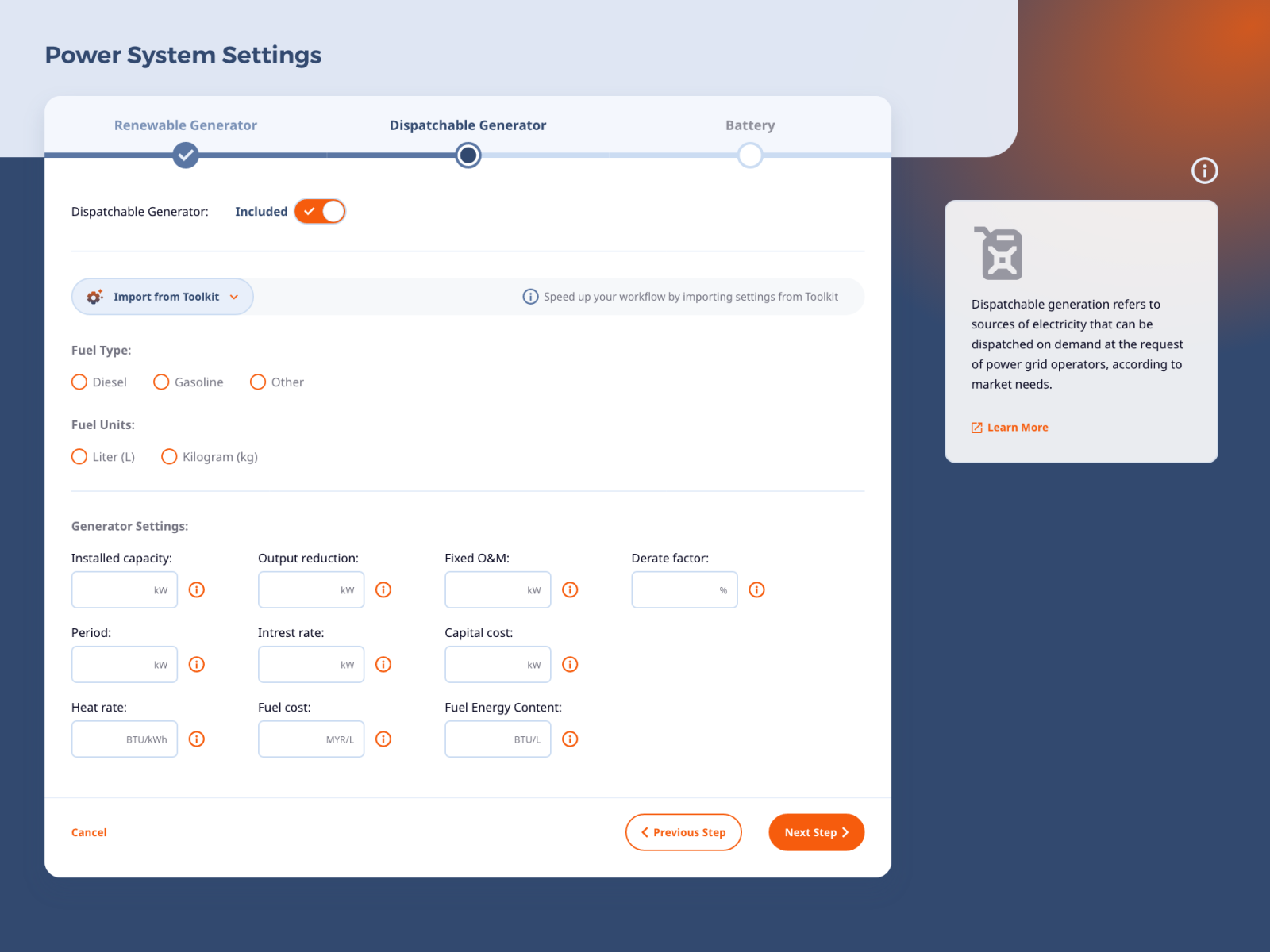 Power System Settings

Renewable Generator
Dispatchable Generator
Battery

Dispatchable Generator: Included

Import from Toolkit
Speed up your workflow by importing settings from Toolkit

Fuel Type:
Diesel
Gasoline
Other

Fuel Units:
Liter (L)
Kilogram (kg)

Generator Settings:

Installed capacity: kW
Output reduction: kW
Fixed O&M: kW
Derate factor: %

Period: kW
Intrest rate: kW
Capital cost: kW

Heat rate: BTU/kWh
Fuel cost: MYR/L
Fuel Energy Content: BTU/L

Cancel
Previous Step
Next Step

Dispatchable generation refers to sources of electricity that can be dispatched on demand at the request of power grid operators, according to market needs.

Learn More