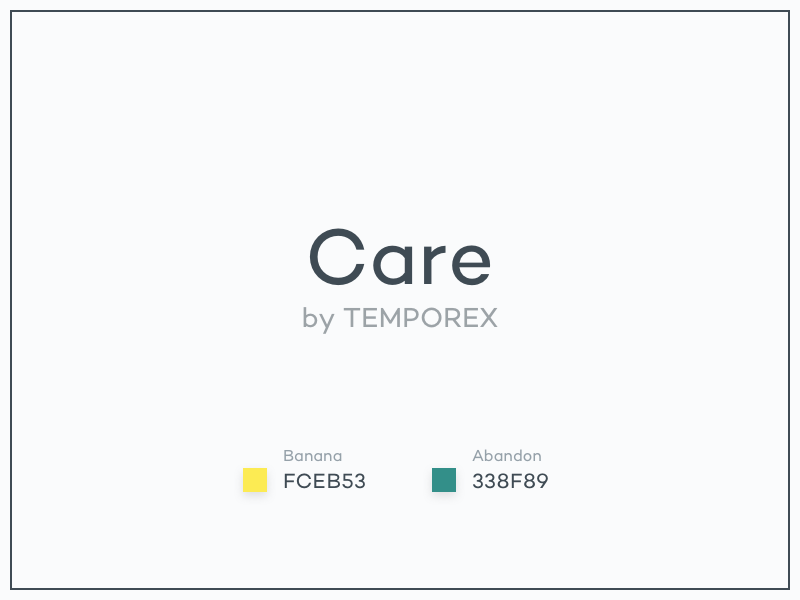 Care
by TEMPOREX

Banana
FCEB53

Abandon
338F89