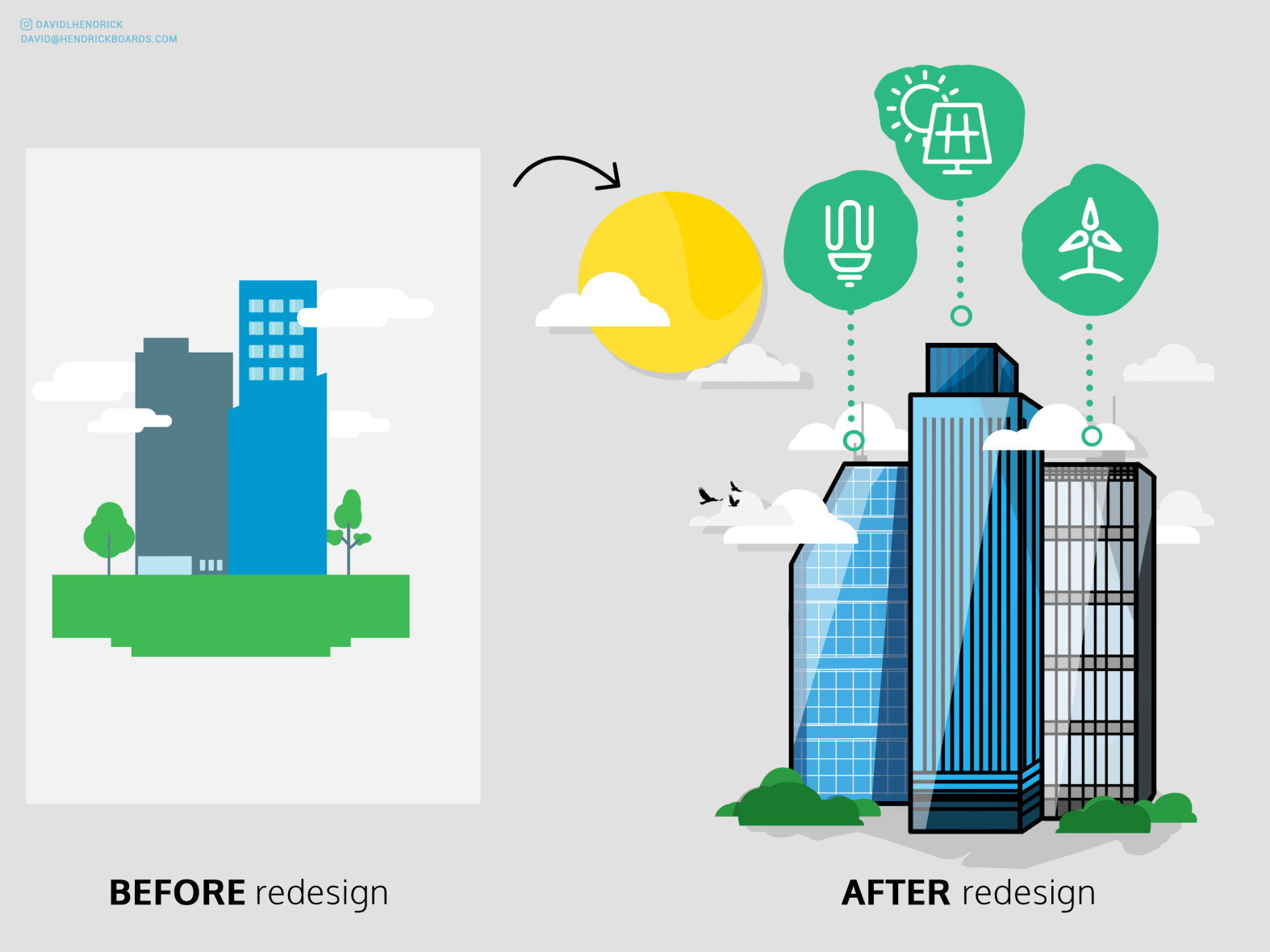 DAVIDLHENDRICK
DAVID@HENDRICKBOARDS.COM

BEFORE redesign

AFTER redesign