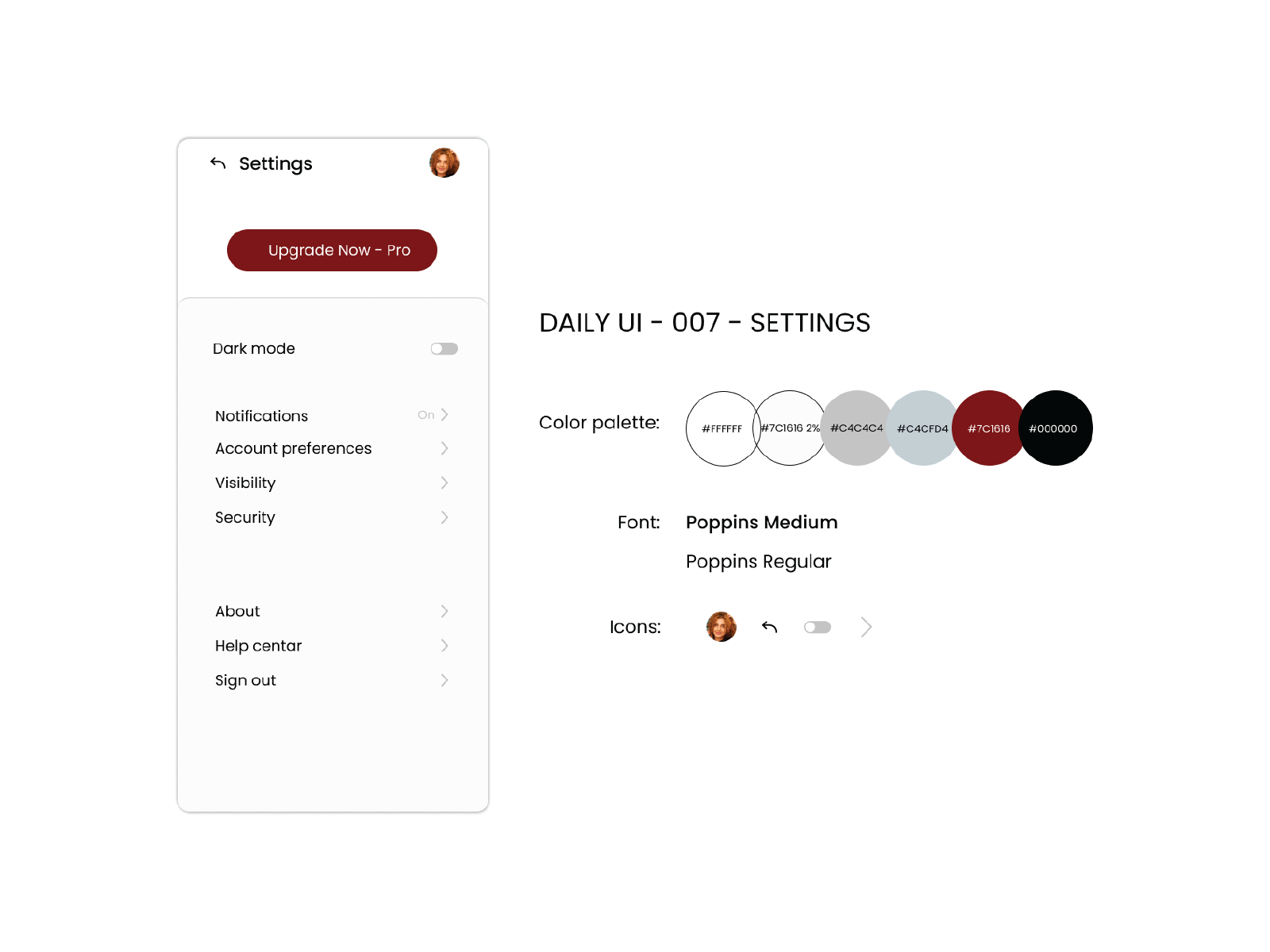 Settings

Upgrade Now - Pro

Dark mode

Notifications On

Account preferences

Visibility

Security

About

Help centar

Sign out

DAILY UI - 007 - SETTINGS

Color palette: #FFFFFF #7C1616 2% #C4C4C4 #C4CFD4 #7C1616 #000000

Font: Poppins Medium

Poppins Regular

Icons: