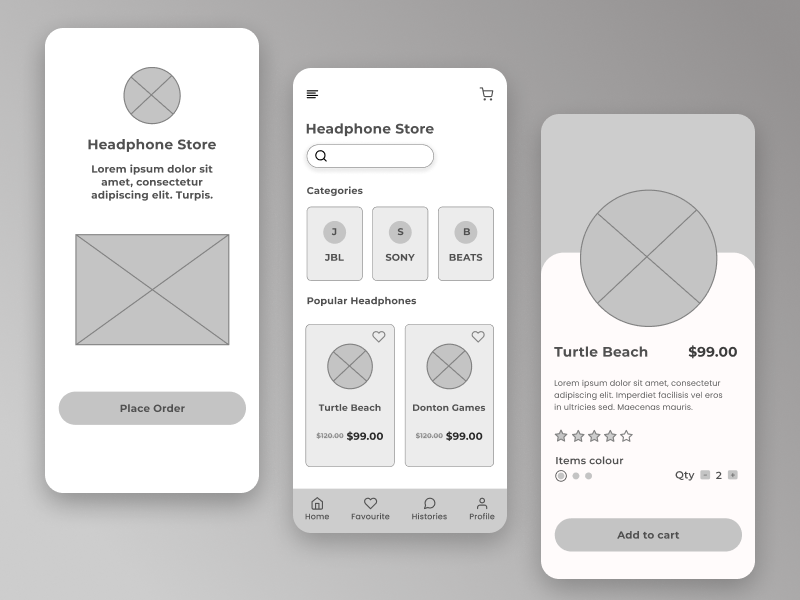 Headphone Store

Lorem ipsum dolor sit amet, consectetur adipiscing elit. Turpis.

Place Order

Headphone Store

Categories

J
JBL

S
SONY

B
BEATS

Popular Headphones

Turtle Beach
$120.00 $99.00

Donton Games
$120.00 $99.00

Home
Favourite
Histories
Profile

Turtle Beach
$99.00

Lorem ipsum dolor sit amet, consectetur adipiscing elit. Imperdiet facilisis vel eros in ultricies sed. Maecenas mauris.

Items colour

Qty - 2 +

Add to cart