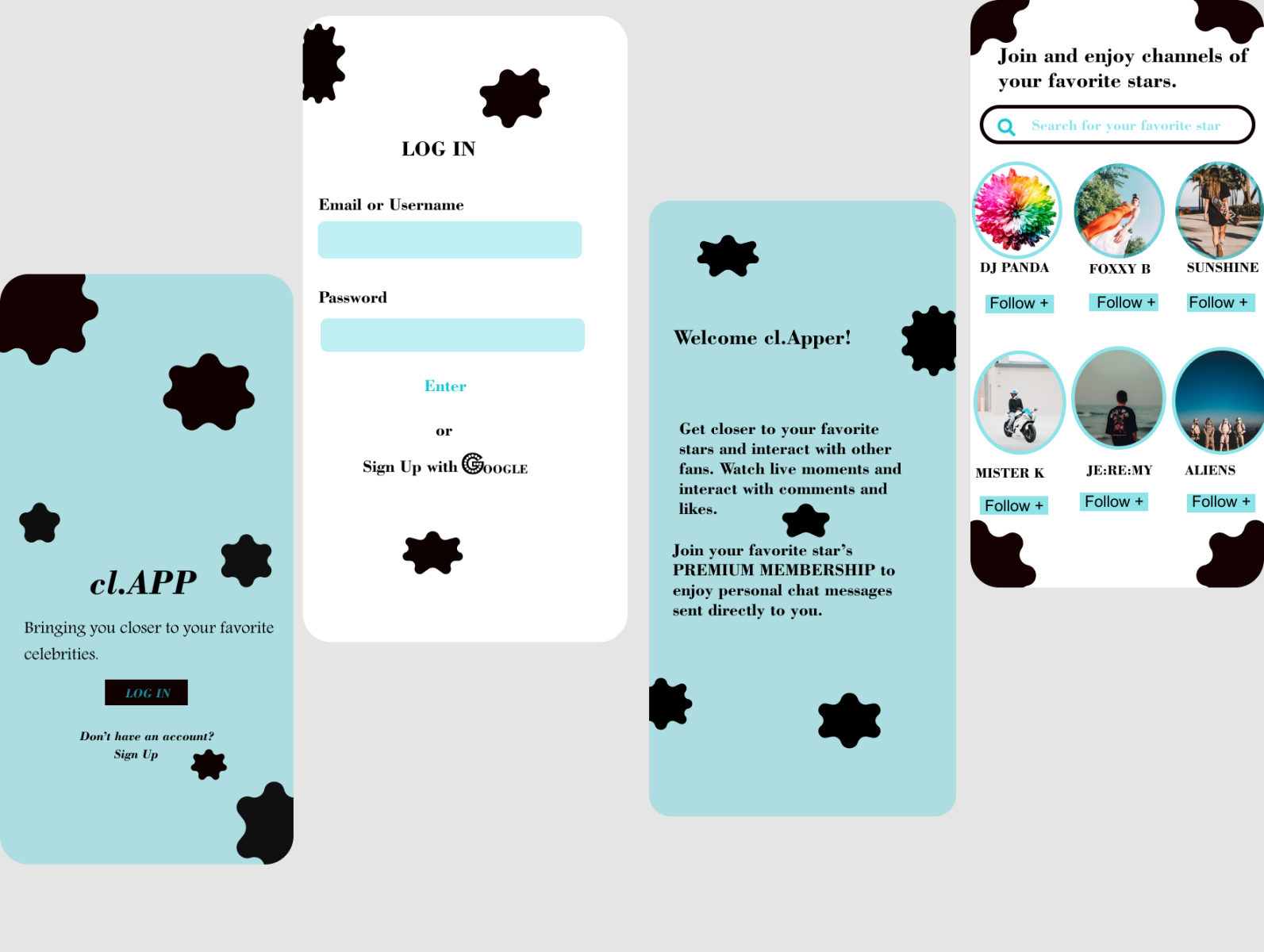 cl.APP

Bringing you closer to your favorite celebrities.

LOG IN

Don't have an account?
Sign Up

LOG IN

Email or Username

Password

Enter

or

Sign Up with GOOGLE

Welcome cl.Apper!

Get closer to your favorite stars and interact with other fans. Watch live moments and interact with comments and likes.

Join your favorite star's PREMIUM MEMBERSHIP to enjoy personal chat messages sent directly to you.

Join and enjoy channels of your favorite stars.

Search for your favorite star

DJ PANDA
Follow +

FOXXY B
Follow +

SUNSHINE
Follow +

MISTER K
Follow +

JE:RE:MY
Follow +

ALIENS
Follow +