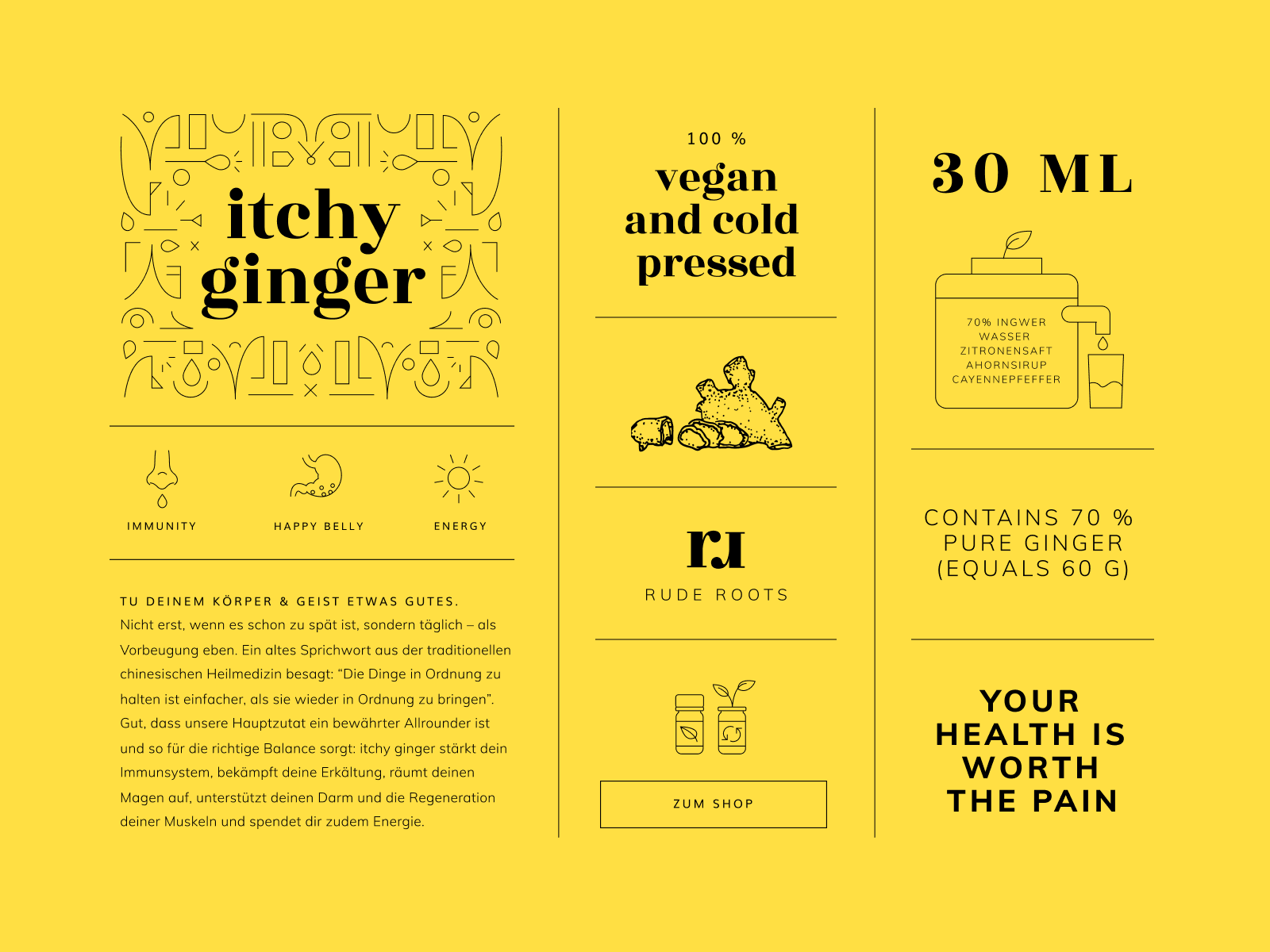 itchy ginger

IMMUNITY

HAPPY BELLY

ENERGY

TU DEINEM KÖRPER & GEIST ETWAS GUTES.
Nicht erst, wenn es schon zu spät ist, sondern täglich – als Vorbeugung eben. Ein altes Sprichwort aus der traditionellen chinesischen Heilmedizin besagt: “Die Dinge in Ordnung zu halten ist einfacher, als sie wieder in Ordnung zu bringen”. Gut, dass unsere Hauptzutat ein bewährter Allrounder ist und so für die richtige Balance sorgt: itchy ginger stärkt dein Immunsystem, bekämpft deine Erkältung, räumt deinen Magen auf, unterstützt deinen Darm und die Regeneration deiner Muskeln und spendet dir zudem Energie.

100 %
vegan and cold pressed

rr

RUDE ROOTS

ZUM SHOP

30 ML

70% INGWER
WASSER
ZITRONENSAFT
AHORNSIRUP
CAYENNEPFEFFER

CONTAINS 70 % PURE GINGER (EQUALS 60 G)

YOUR HEALTH IS WORTH THE PAIN