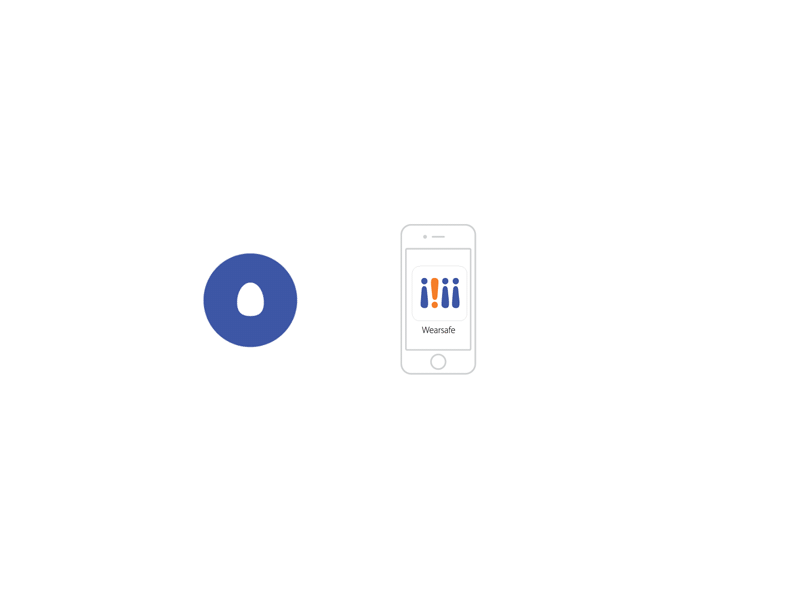 Wearsafe