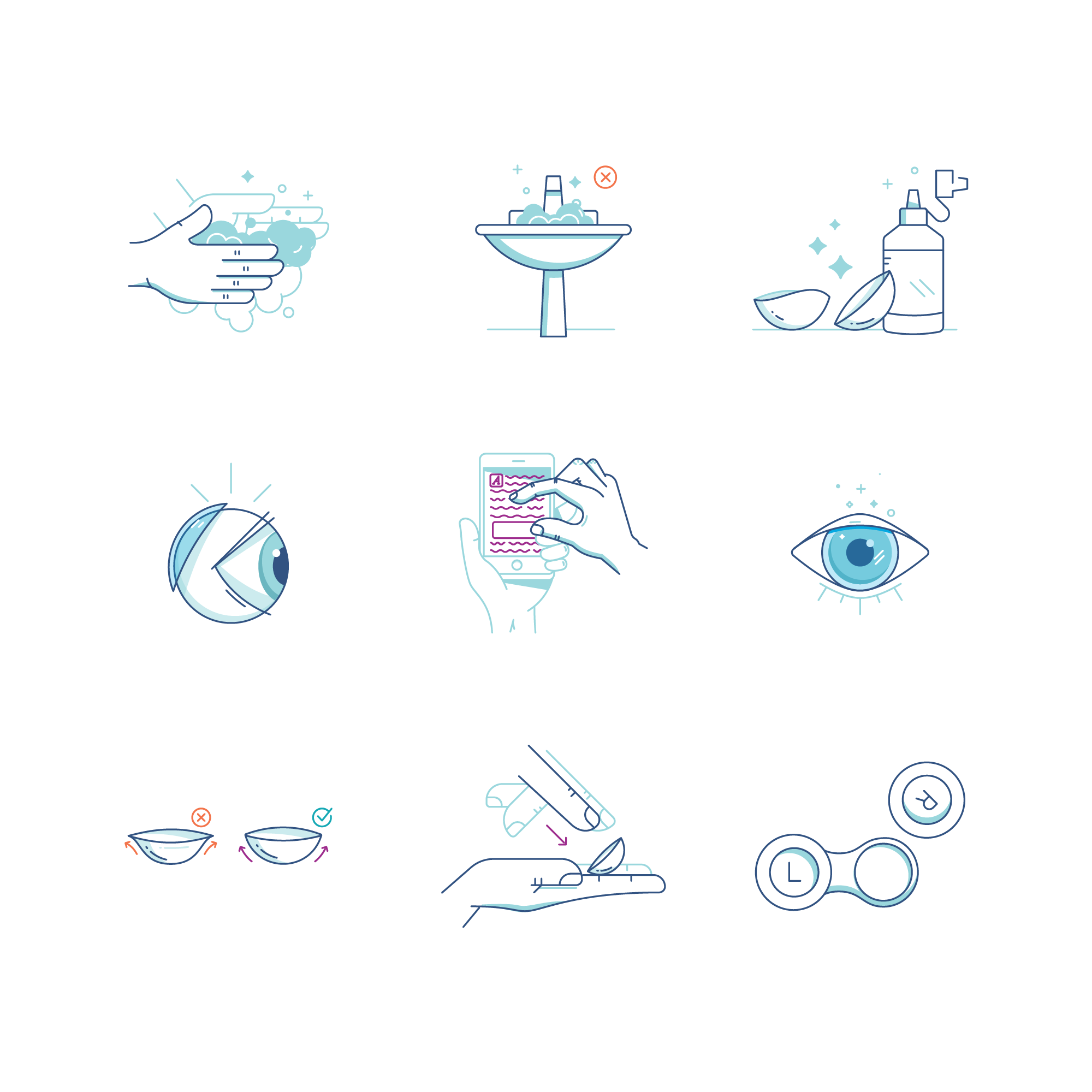 A

L

R