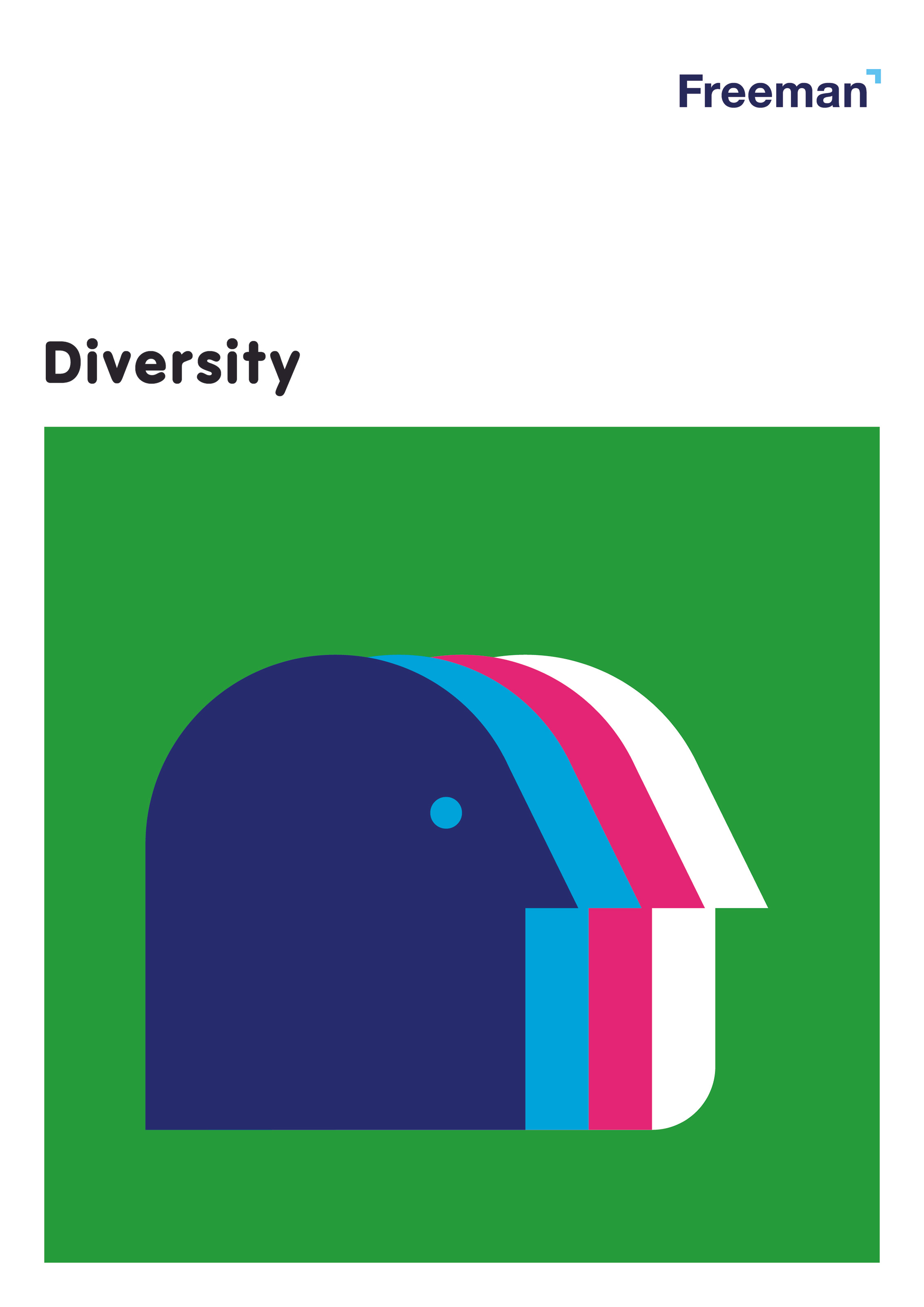 Freeman

Diversity