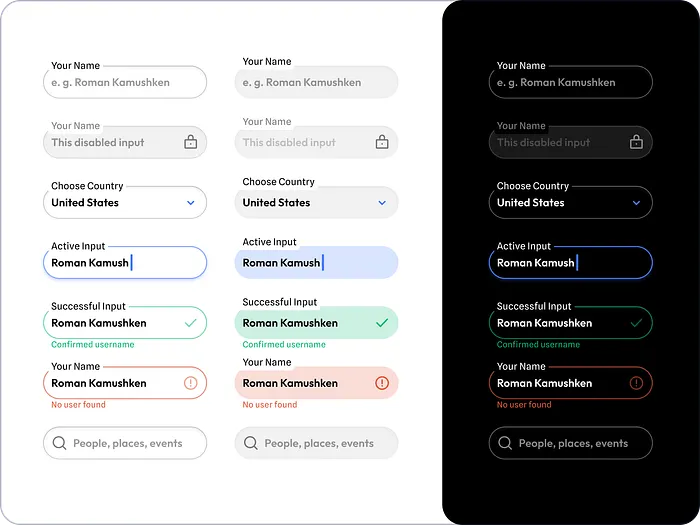 Your Name
e. g. Roman Kamushken

Your Name
This disabled input

Choose Country
United States

Active Input
Roman Kamush

Successful Input
Roman Kamushken
Confirmed username

Your Name
Roman Kamushken
No user found

People, places, events

Your Name
e. g. Roman Kamushken

Your Name
This disabled input

Choose Country
United States

Active Input
Roman Kamush

Successful Input
Roman Kamushken
Confirmed username

Your Name
Roman Kamushken
No user found

People, places, events

Your Name
e. g. Roman Kamushken

Your Name
This disabled input

Choose Country
United States

Active Input
Roman Kamush

Successful Input
Roman Kamushken
Confirmed username

Your Name
Roman Kamushken
No user found

People, places, events