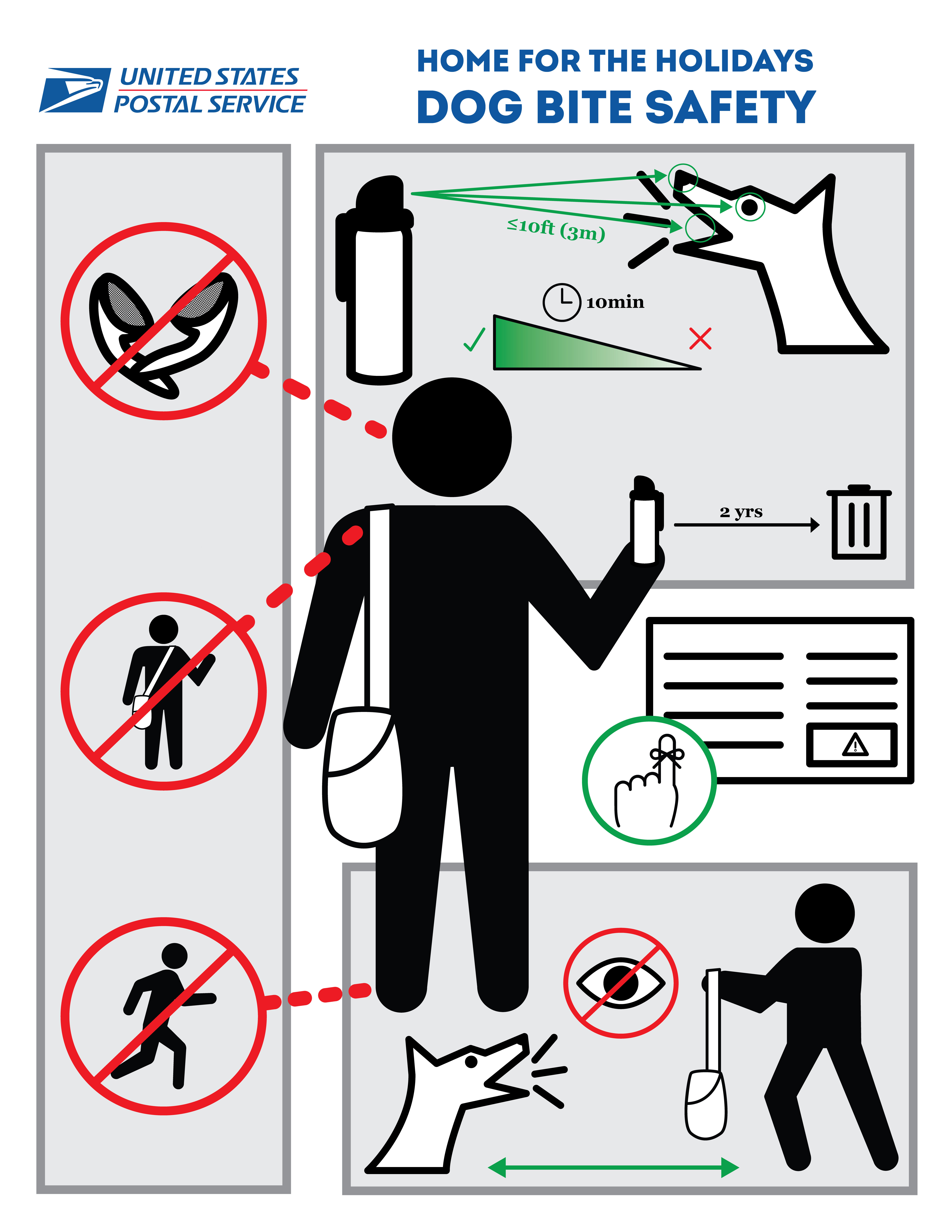 UNITED STATES POSTAL SERVICE

HOME FOR THE HOLIDAYS
DOG BITE SAFETY

≤10ft (3m)

10min

2 yrs