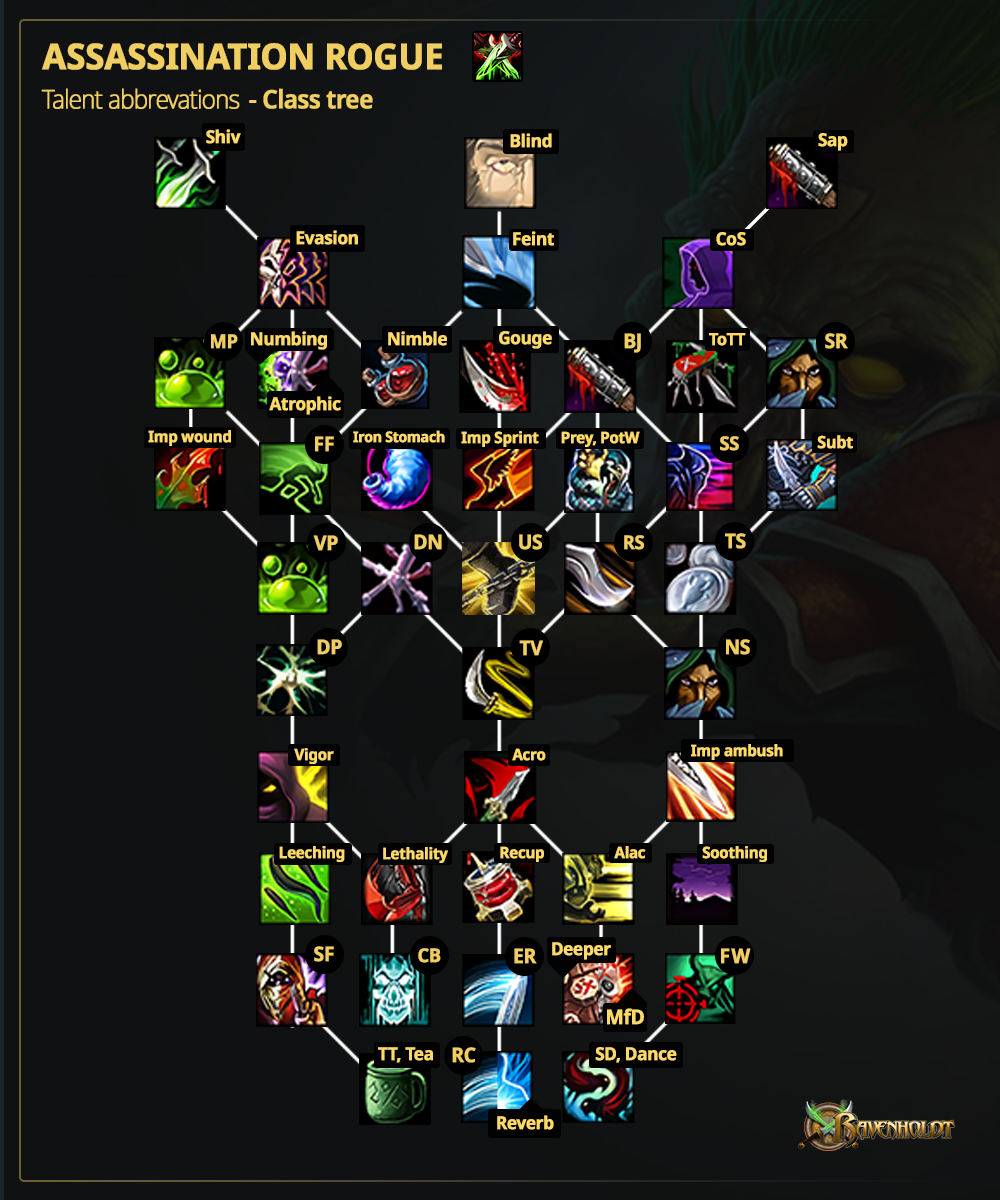 ASSASSINATION ROGUE
Talent abbrevations - Class tree

Shiv
Blind
Sap
Evasion
Feint
CoS
MP
Numbing
Nimble
Gouge
BJ
ToTT
SR
Atrophic
Imp wound
FF
Iron Stomach
Imp Sprint
Prey, PotW
SS
Subt
VP
DN
US
RS
TS
DP
TV
NS
Vigor
Acro
Imp ambush
Leeching
Lethality
Recup
Alac
Soothing
SF
CB
ER
Deeper
FW
MfD
TT, Tea
RC
SD, Dance
Reverb

RAVENHOLDT