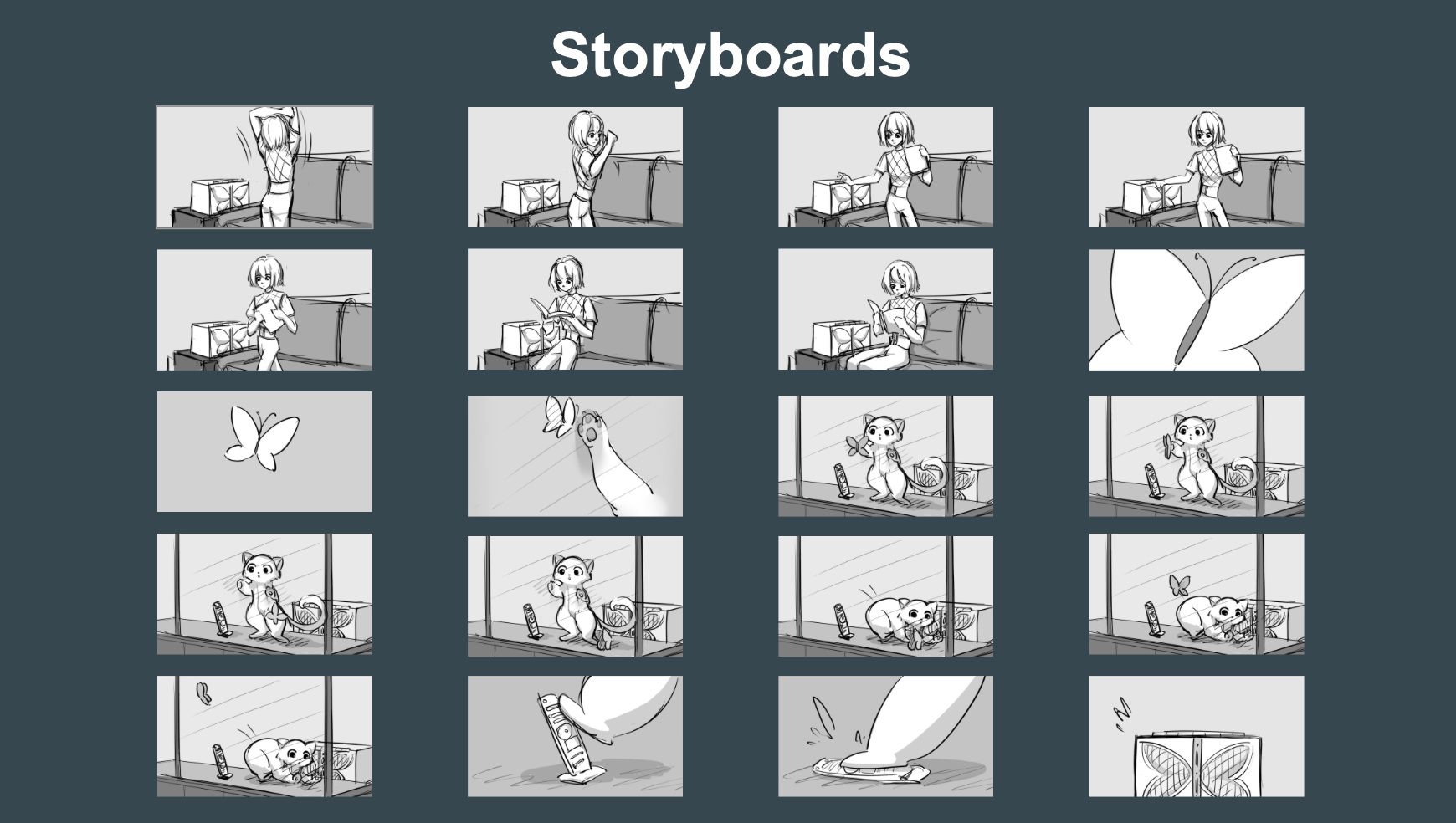 Storyboards